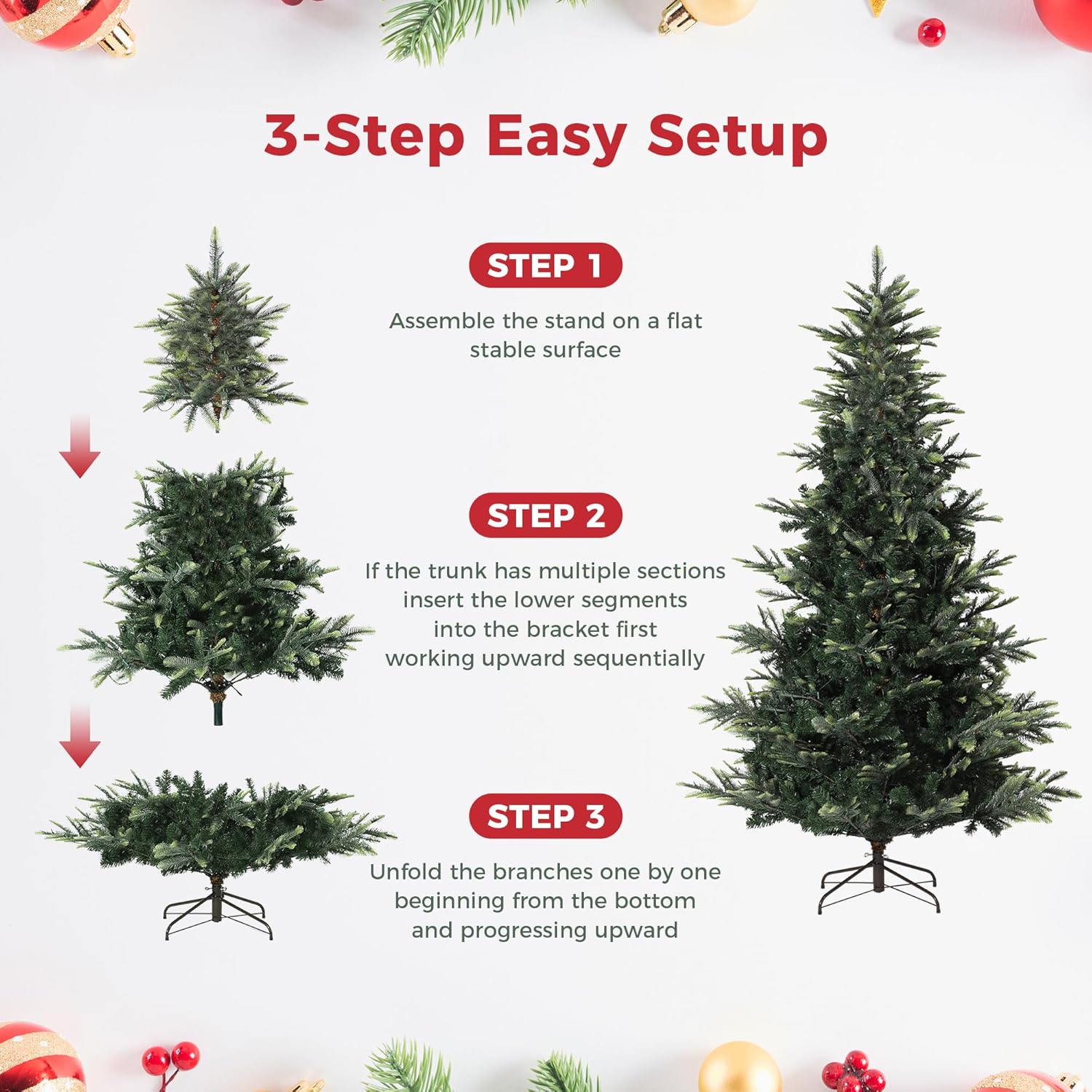 3-Step Easy Setup

STEP 1

Assemble the stand on a flat stable surface

STEP 2

If the trunk has multiple sections insert the lower segments into the bracket first working upward sequentially

STEP 3

Unfold the branches one by one beginning from the bottom and progressing upward