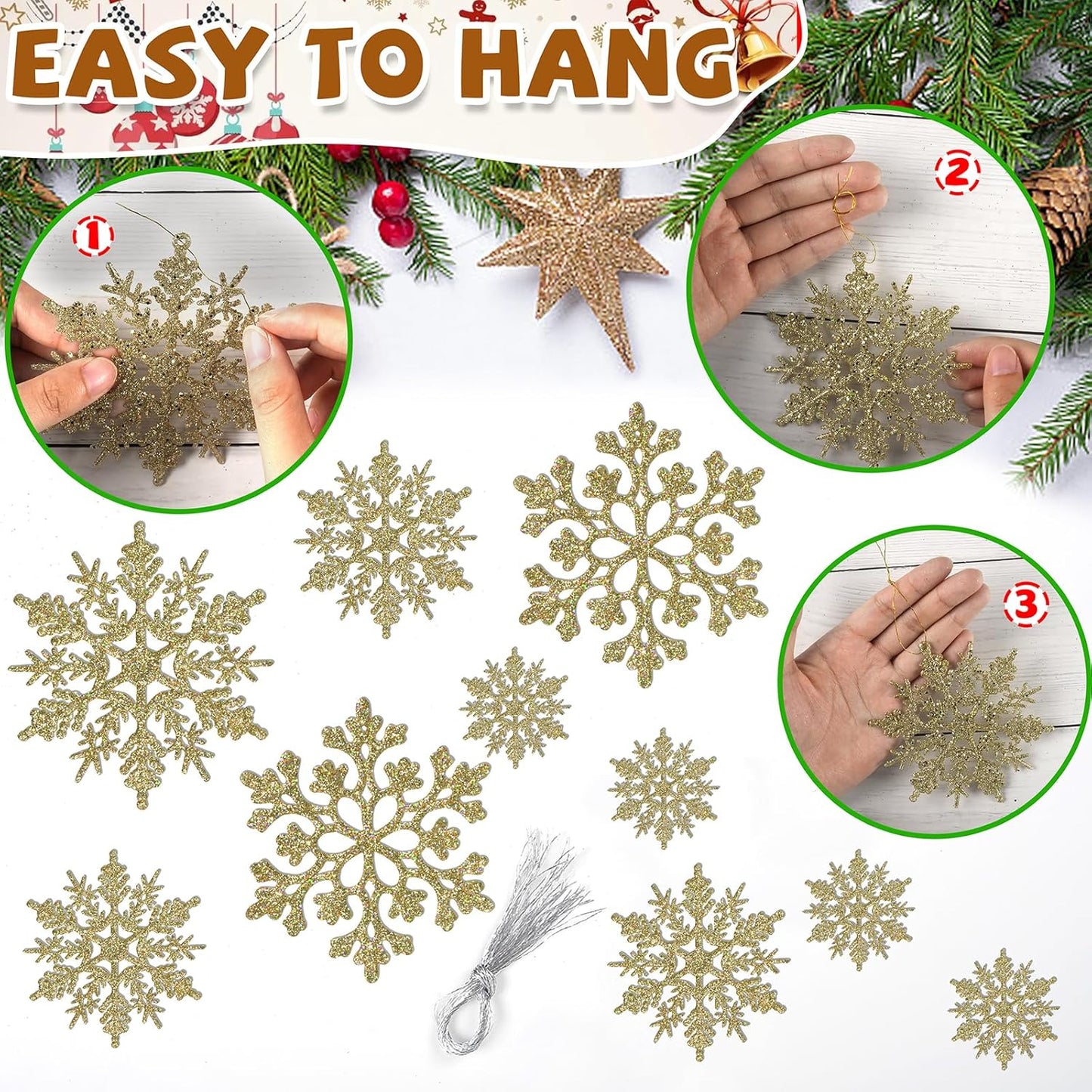 EASY TO HANG

1

2

3