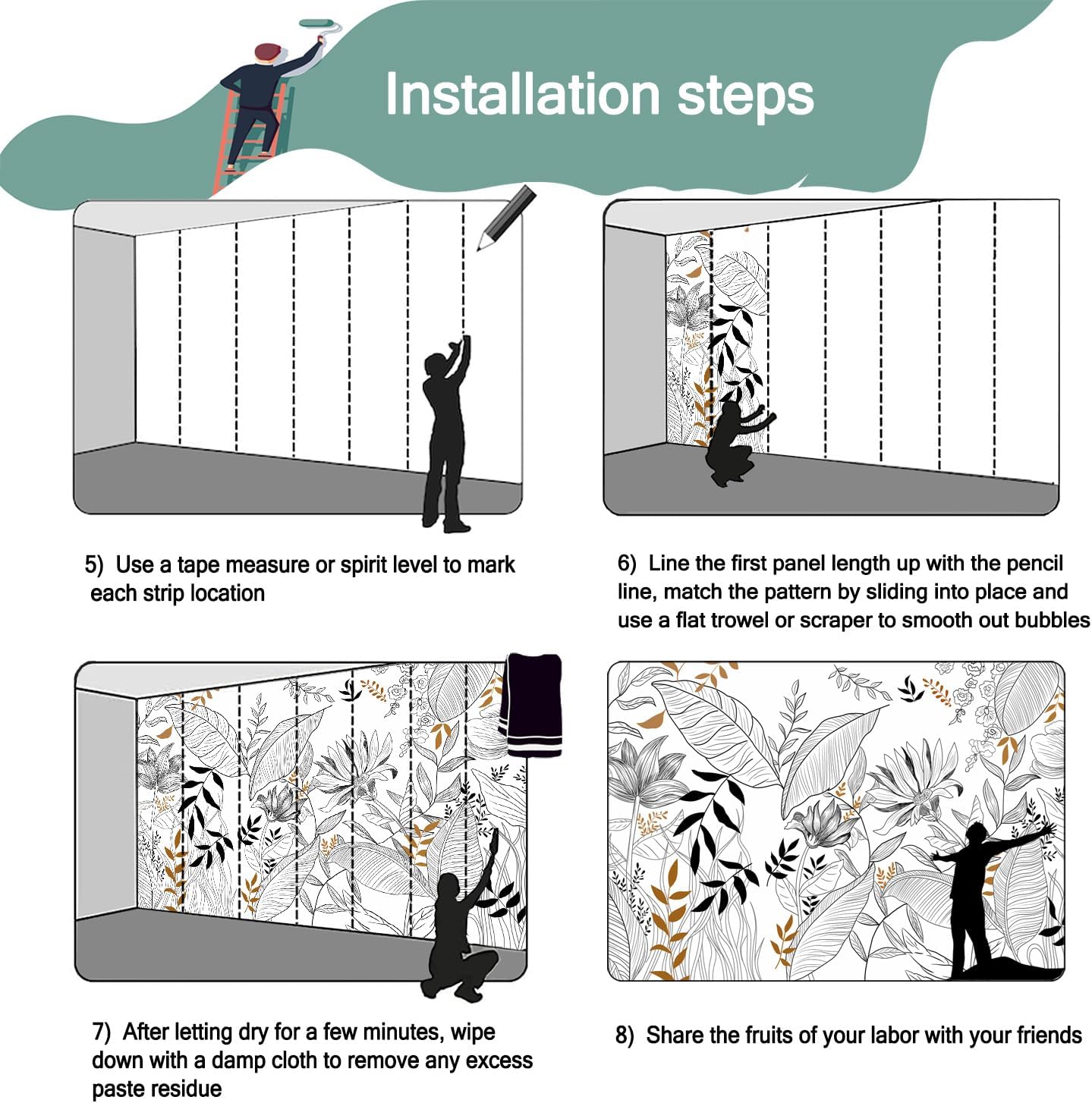 Installation steps

5) Use a tape measure or spirit level to mark each strip location

6) Line the first panel length up with the pencil line, match the pattern by sliding into place and use a flat trowel or scraper to smooth out bubbles

7) After letting dry for a few minutes, wipe down with a damp cloth to remove any excess paste residue

8) Share the fruits of your labor with your friends