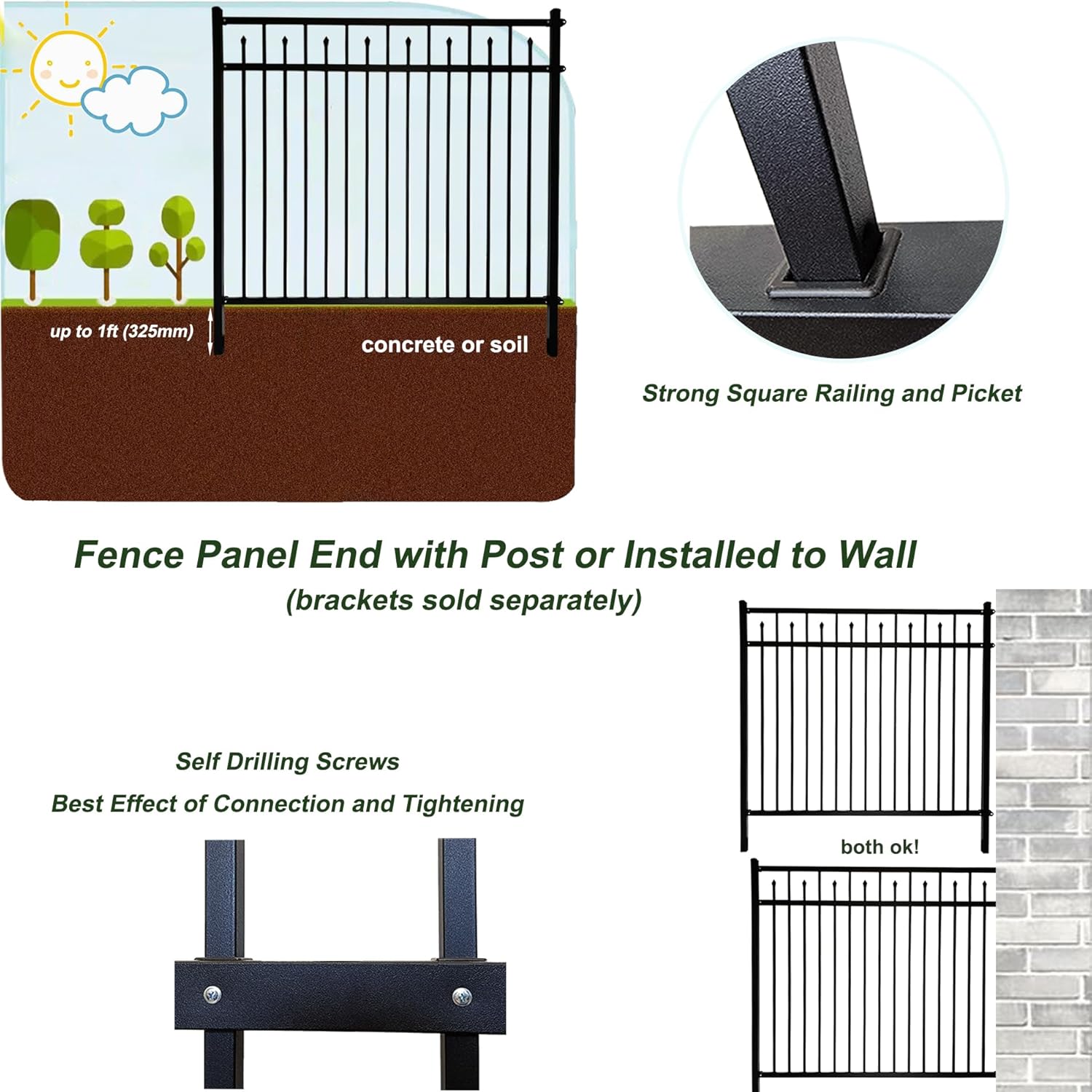 up to 1ft (325mm)

concrete or soil

Strong Square Railing and Picket

Fence Panel End with Post or Installed to Wall
(brackets sold separately)

Self Drilling Screws
Best Effect of Connection and Tightening

both ok!