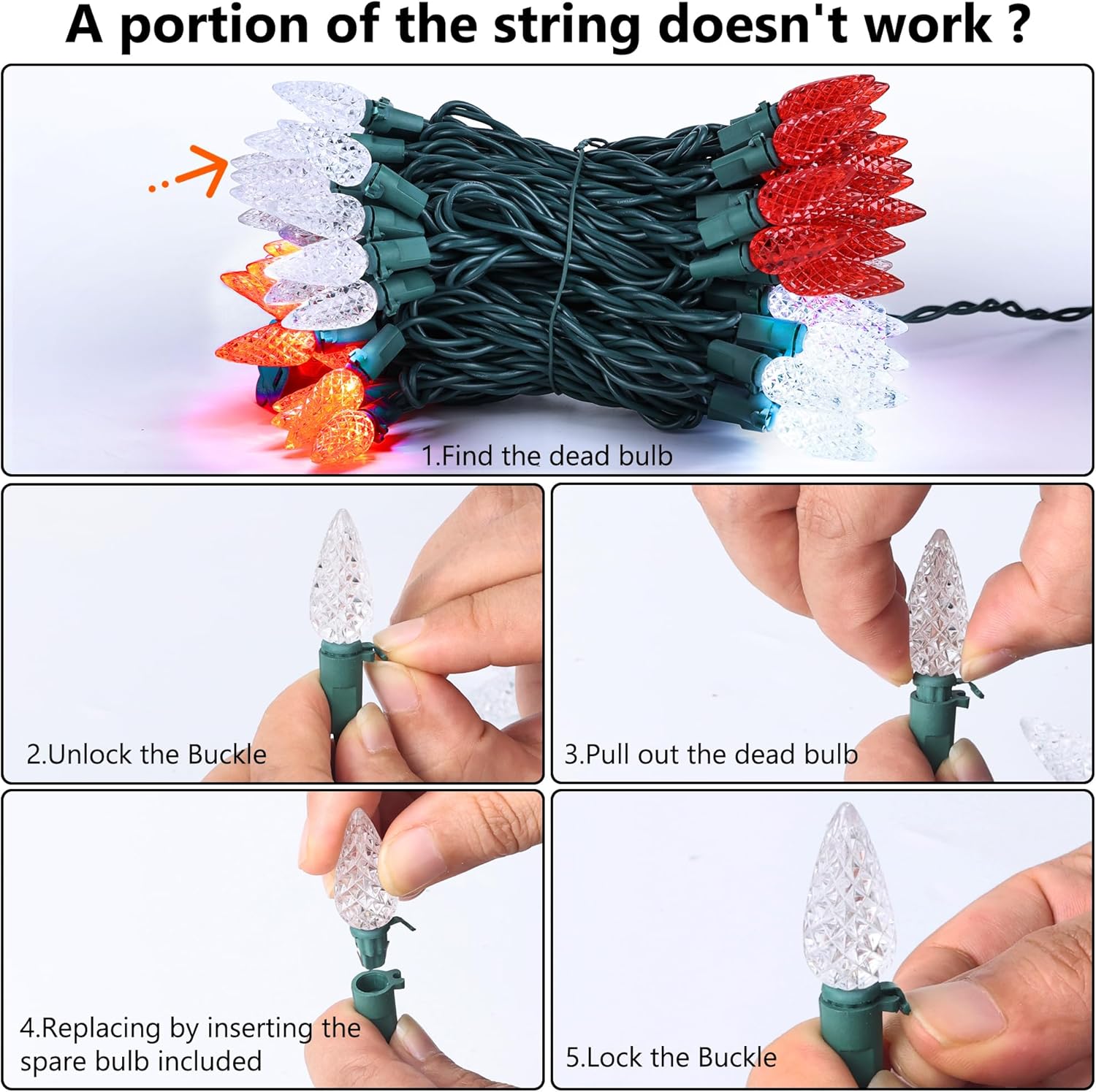 A portion of the string doesn't work ?

1.Find the dead bulb

2.Unlock the Buckle

3.Pull out the dead bulb

4.Replacing by inserting the spare bulb included

5.Lock the Buckle