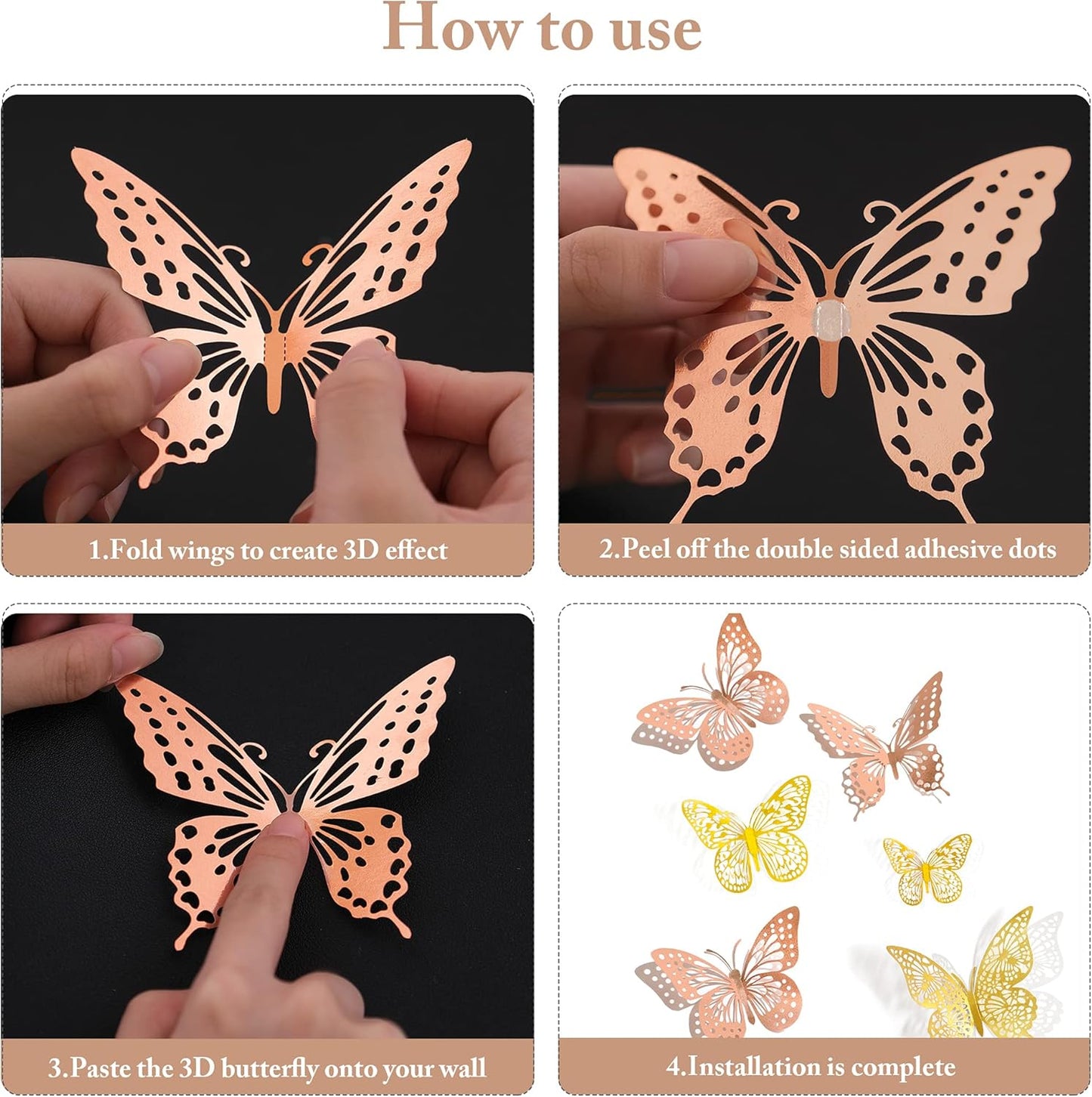 How to use

1.Fold wings to create 3D effect

2.Peel off the double sided adhesive dots

3.Paste the 3D butterfly onto your wall

4.Installation is complete