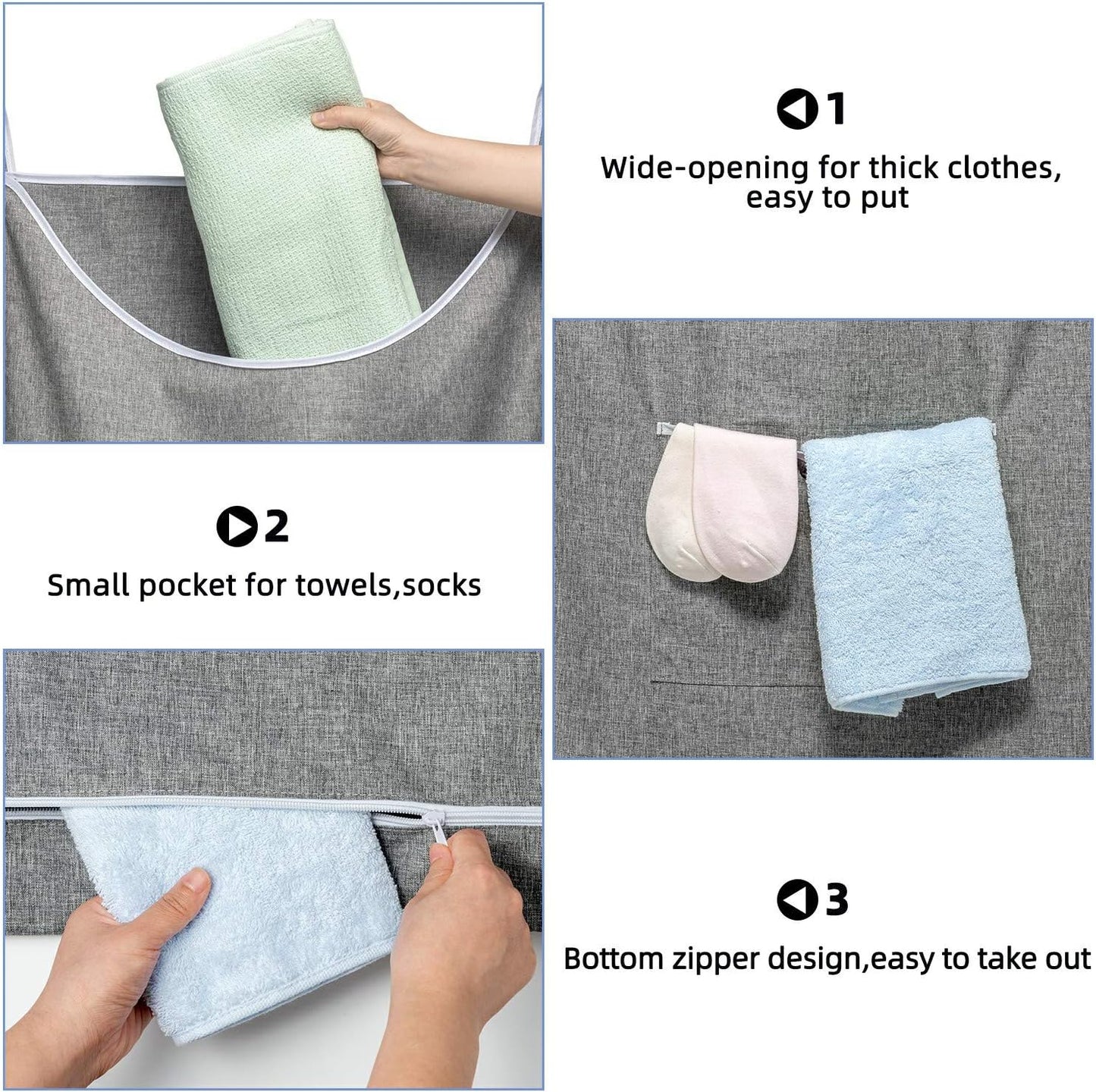 1

Wide-opening for thick clothes, easy to put

2

Small pocket for towels,socks

3

Bottom zipper design,easy to take out