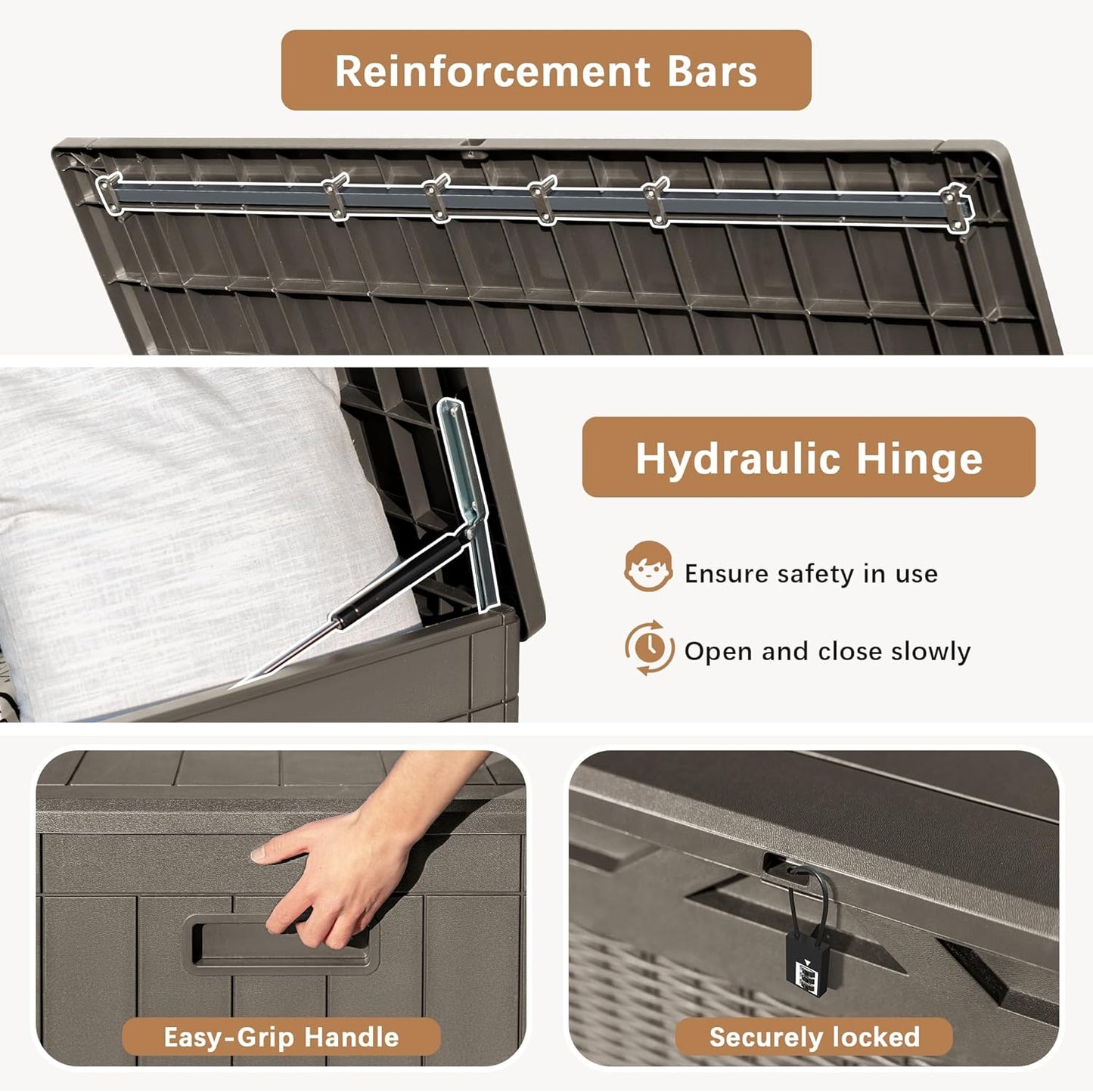 Reinforcement Bars

Hydraulic Hinge

Ensure safety in use

Open and close slowly

Easy-Grip Handle

Securely locked