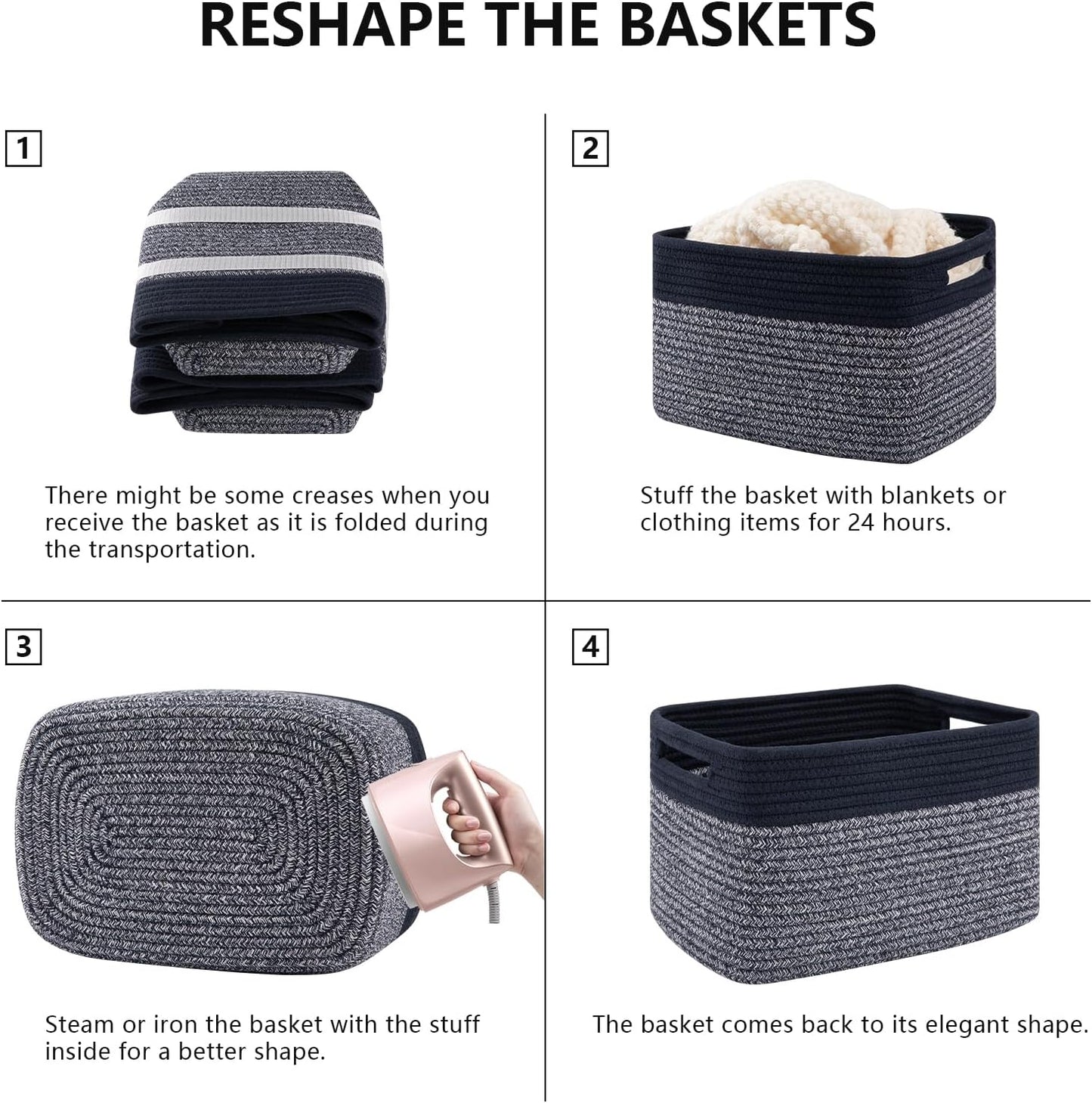 RESHAPE THE BASKETS

1

There might be some creases when you receive the basket as it is folded during the transportation.

2

Stuff the basket with blankets or clothing items for 24 hours.

3

Steam or iron the basket with the stuff inside for a better shape.

4

The basket comes back to its elegant shape.