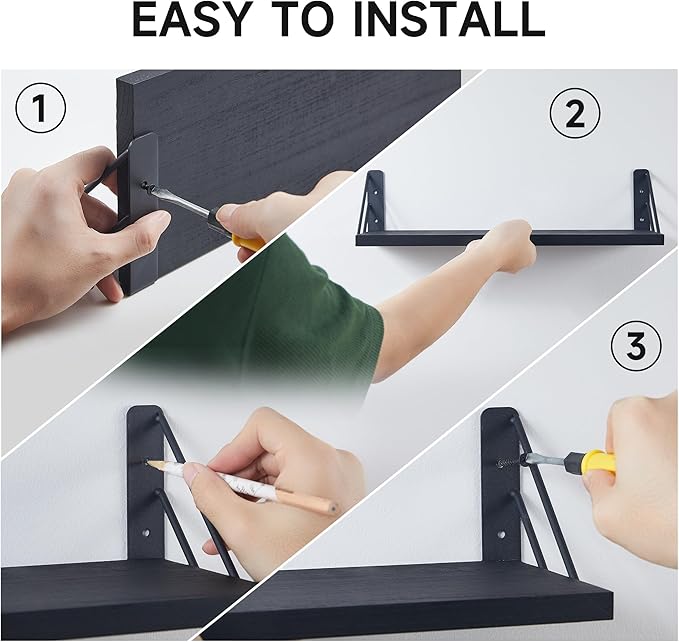 EASY TO INSTALL

1

2

3