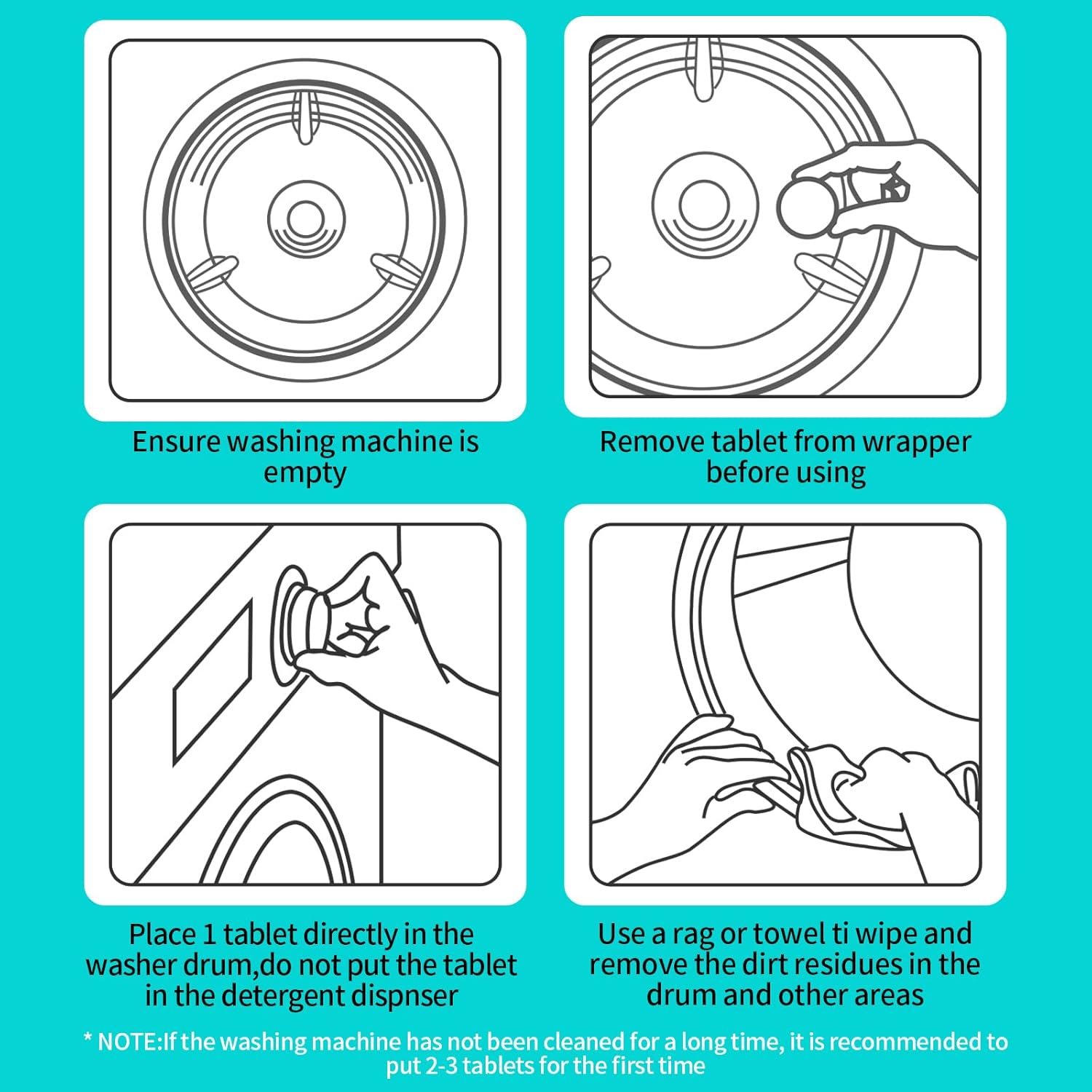 Ensure washing machine is empty

Remove tablet from wrapper before using

Place 1 tablet directly in the washer drum,do not put the tablet in the detergent dispnser

Use a rag or towel ti wipe and remove the dirt residues in the drum and other areas

* NOTE:If the washing machine has not been cleaned for a long time, it is recommended to put 2-3 tablets for the first time