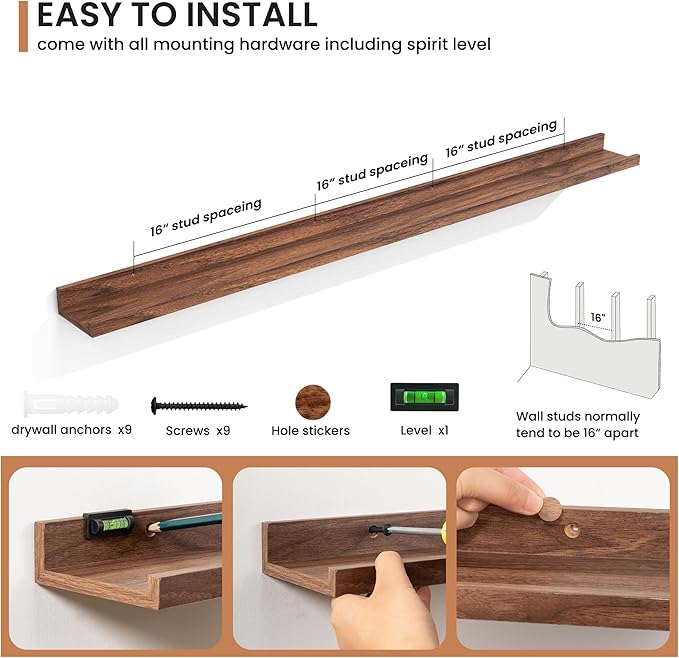 EASY TO INSTALL
come with all mounting hardware including spirit level

16″ stud spaceing
16″ stud spaceing
16″ stud spaceing

16"

drywall anchors x9
Screws x9
Hole stickers
Level x1

Wall studs normally tend to be 16″ apart