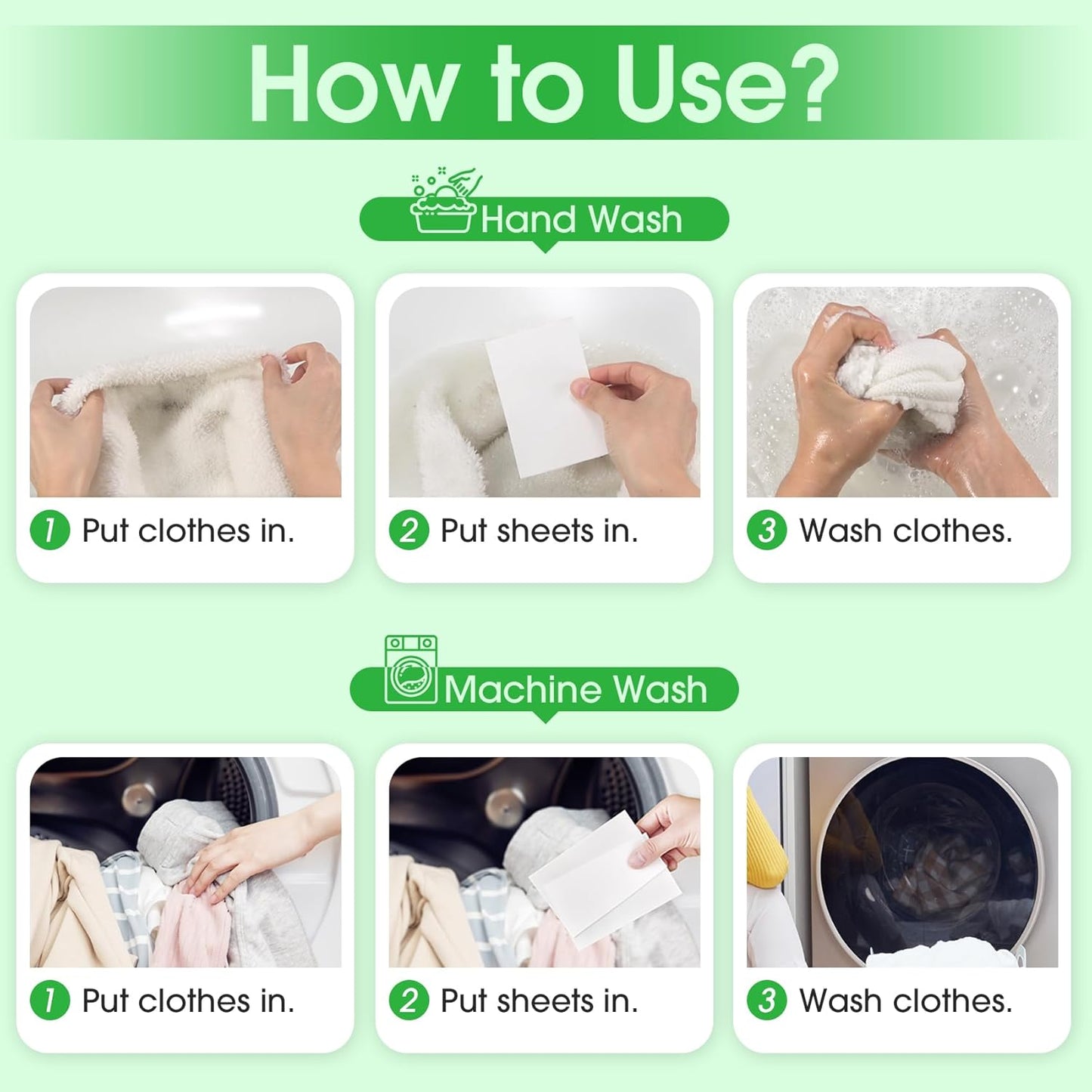 How to Use?

Hand Wash

1 Put clothes in.

2 Put sheets in.

3 Wash clothes.

Machine Wash

1 Put clothes in.

2 Put sheets in.

3 Wash clothes.