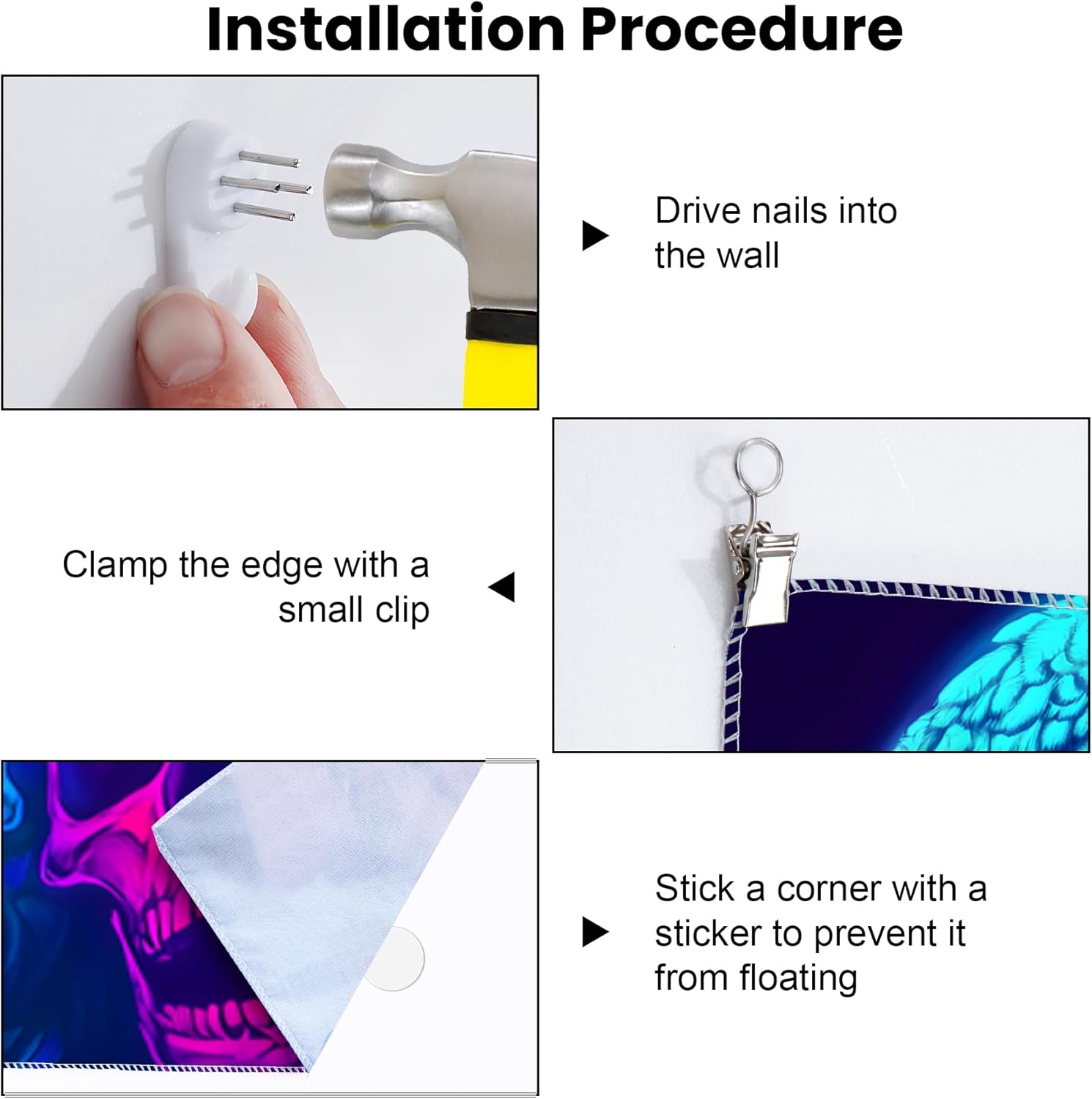 Installation Procedure

Drive nails into the wall

Clamp the edge with a small clip

Stick a corner with a sticker to prevent it from floating