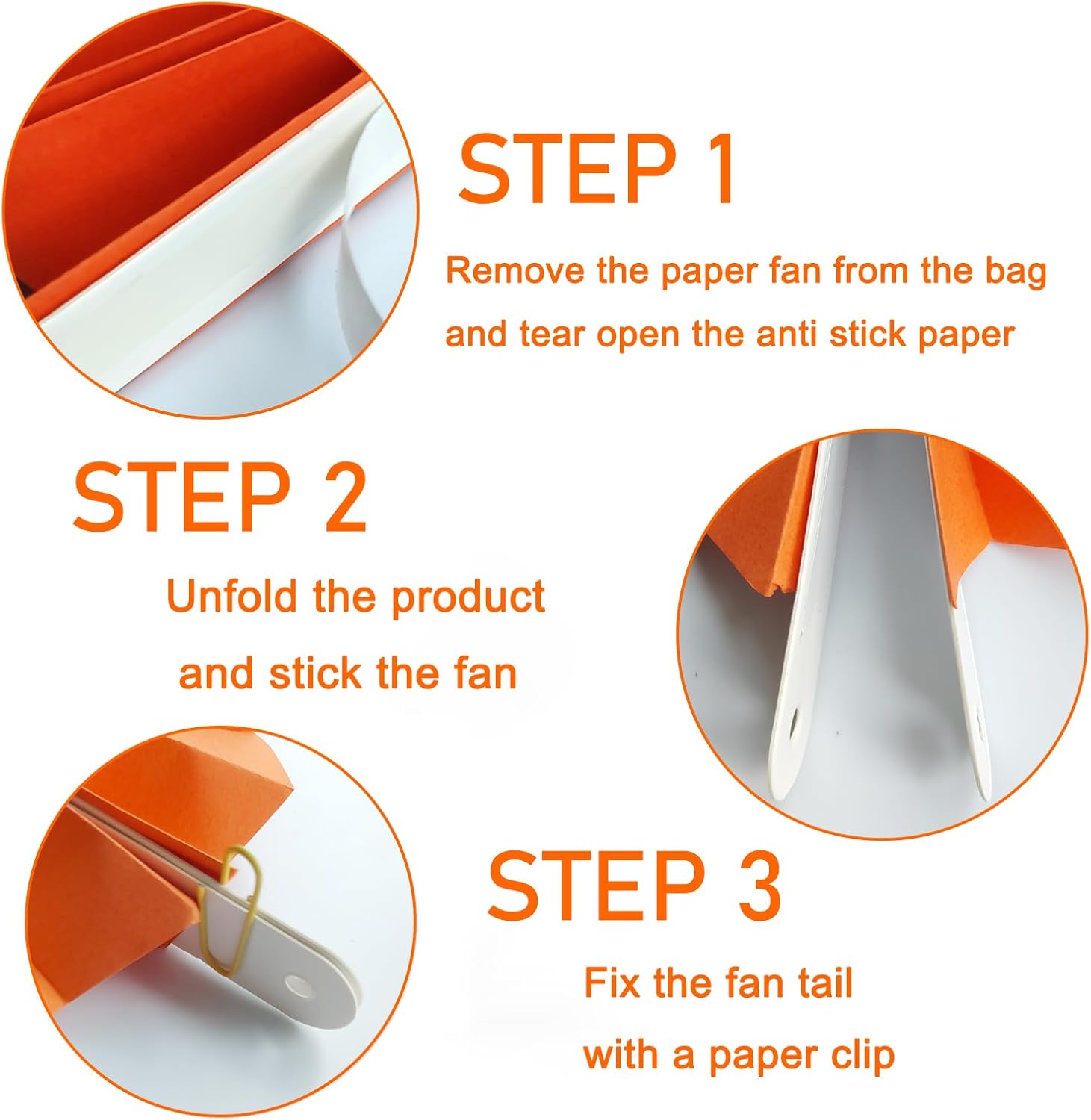 STEP 1

Remove the paper fan from the bag and tear open the anti stick paper

STEP 2

Unfold the product and stick the fan

STEP 3

Fix the fan tail with a paper clip