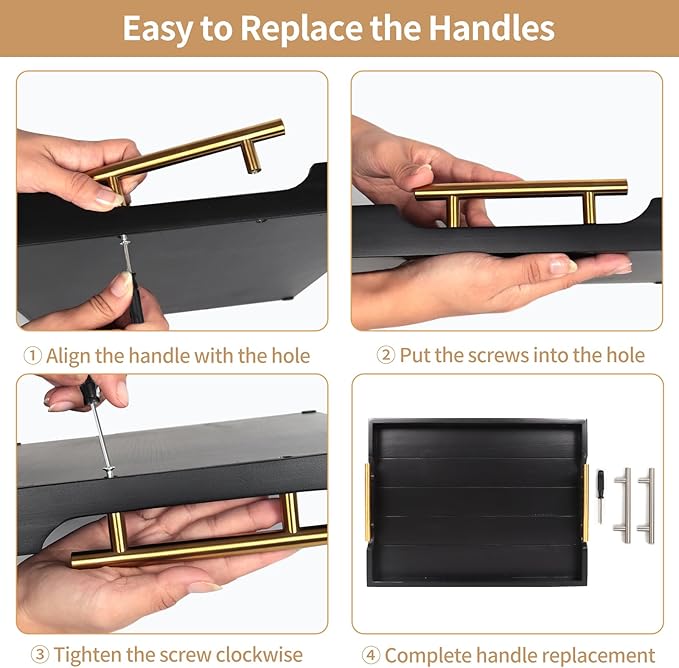 Easy to Replace the Handles

① Align the handle with the hole

② Put the screws into the hole

③ Tighten the screw clockwise

④ Complete handle replacement