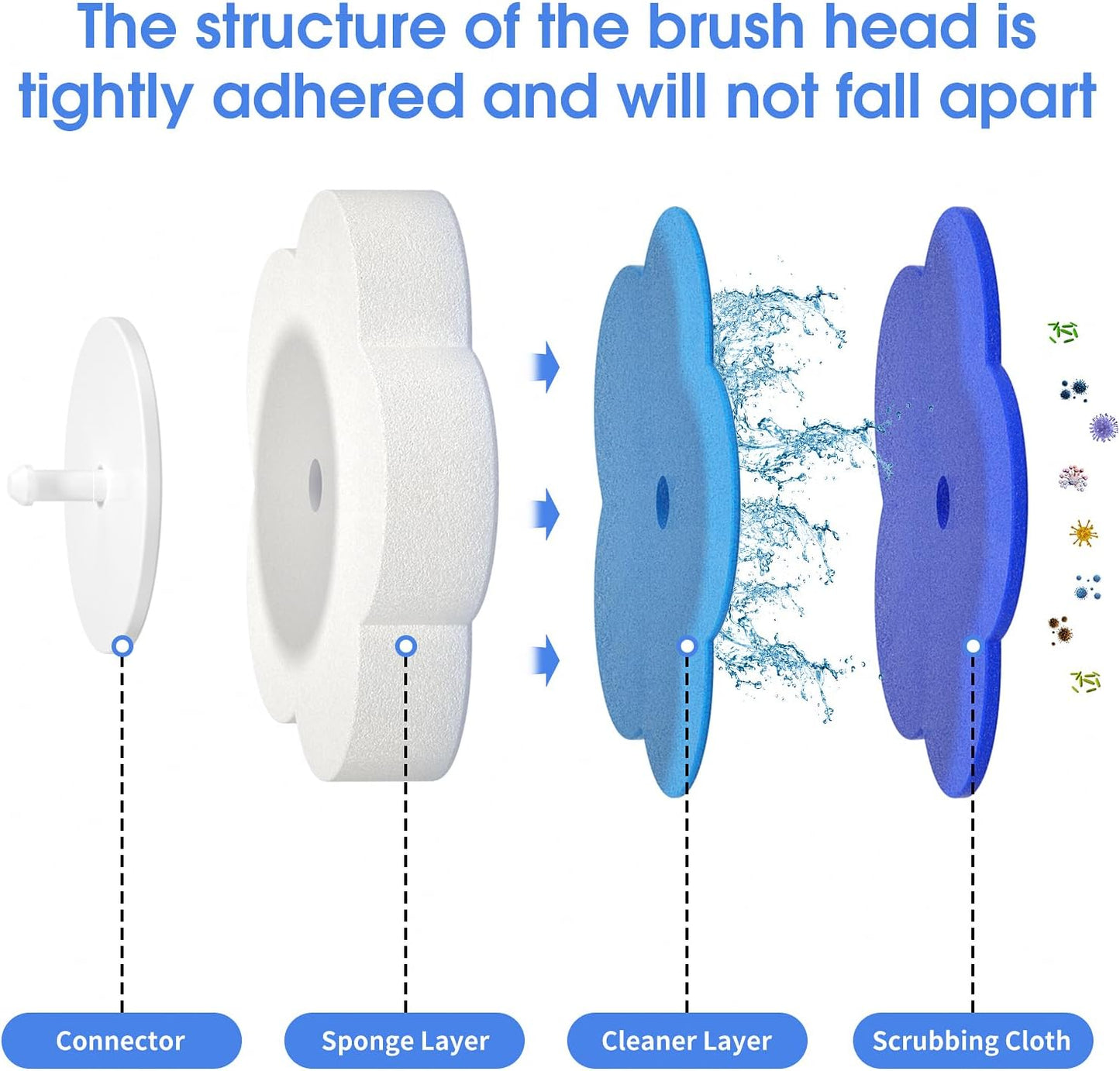 The structure of the brush head is tightly adhered and will not fall apart

Connector

Sponge Layer

Cleaner Layer

Scrubbing Cloth