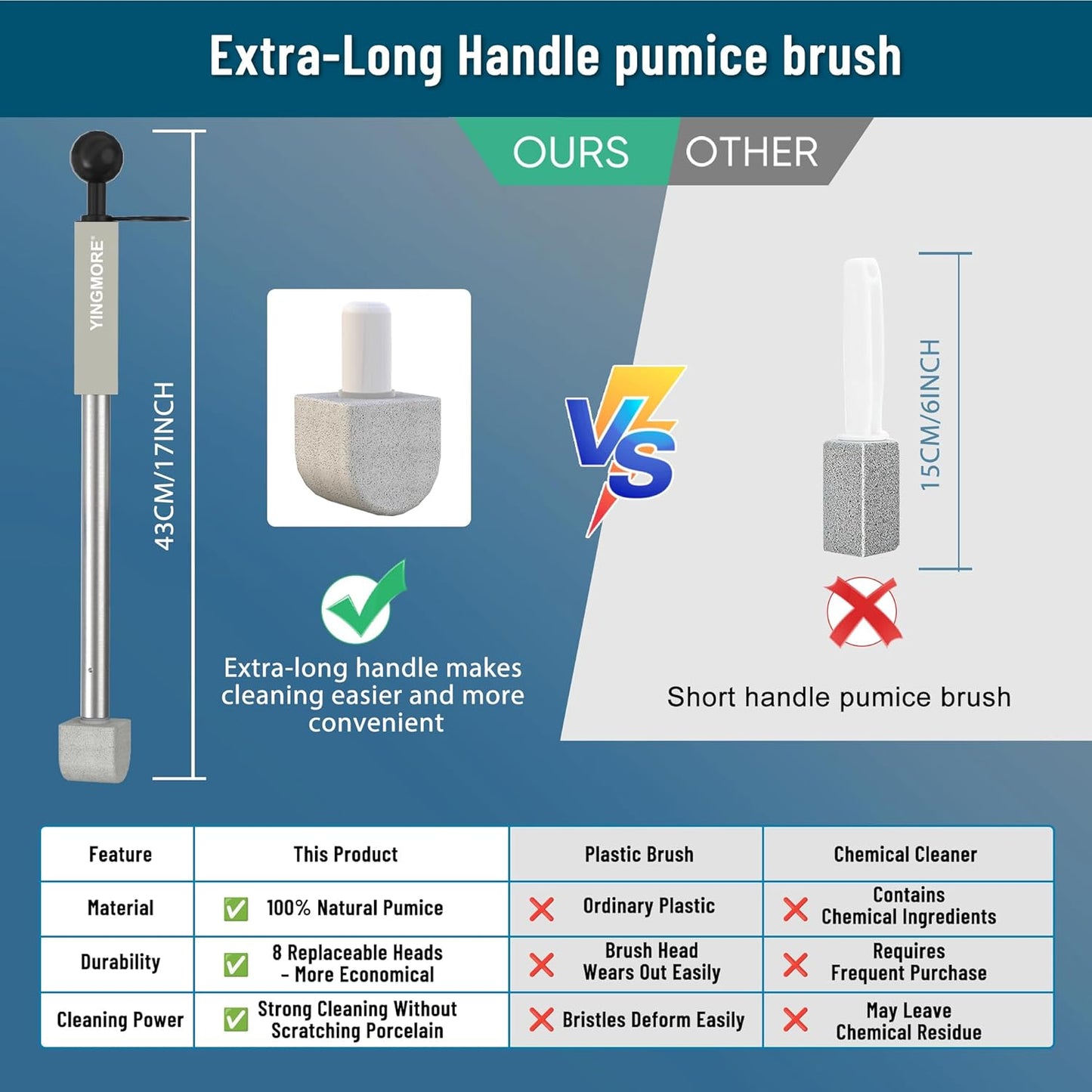 Extra-Long Handle pumice brush

OURS OTHER

YINGMORE®

43CM/17INCH

VS

15CM/6INCH

Extra-long handle makes cleaning easier and more convenient

Short handle pumice brush

| Feature | This Product | Plastic Brush | Chemical Cleaner |
|---|---|---|---|
| Material | ✅ 100% Natural Pumice | ❌ Ordinary Plastic | ❌ Contains Chemical Ingredients |
| Durability | ✅ 8 Replaceable Heads - More Economical | ❌ Brush Head Wears Out Easily | ❌ Requires Frequent Purchase |
| Cleaning Power | ✅ Strong Cleaning Without Scratching Porcelain | ❌ Bristles Deform Easily | ❌ May Leave Chemical Residue |