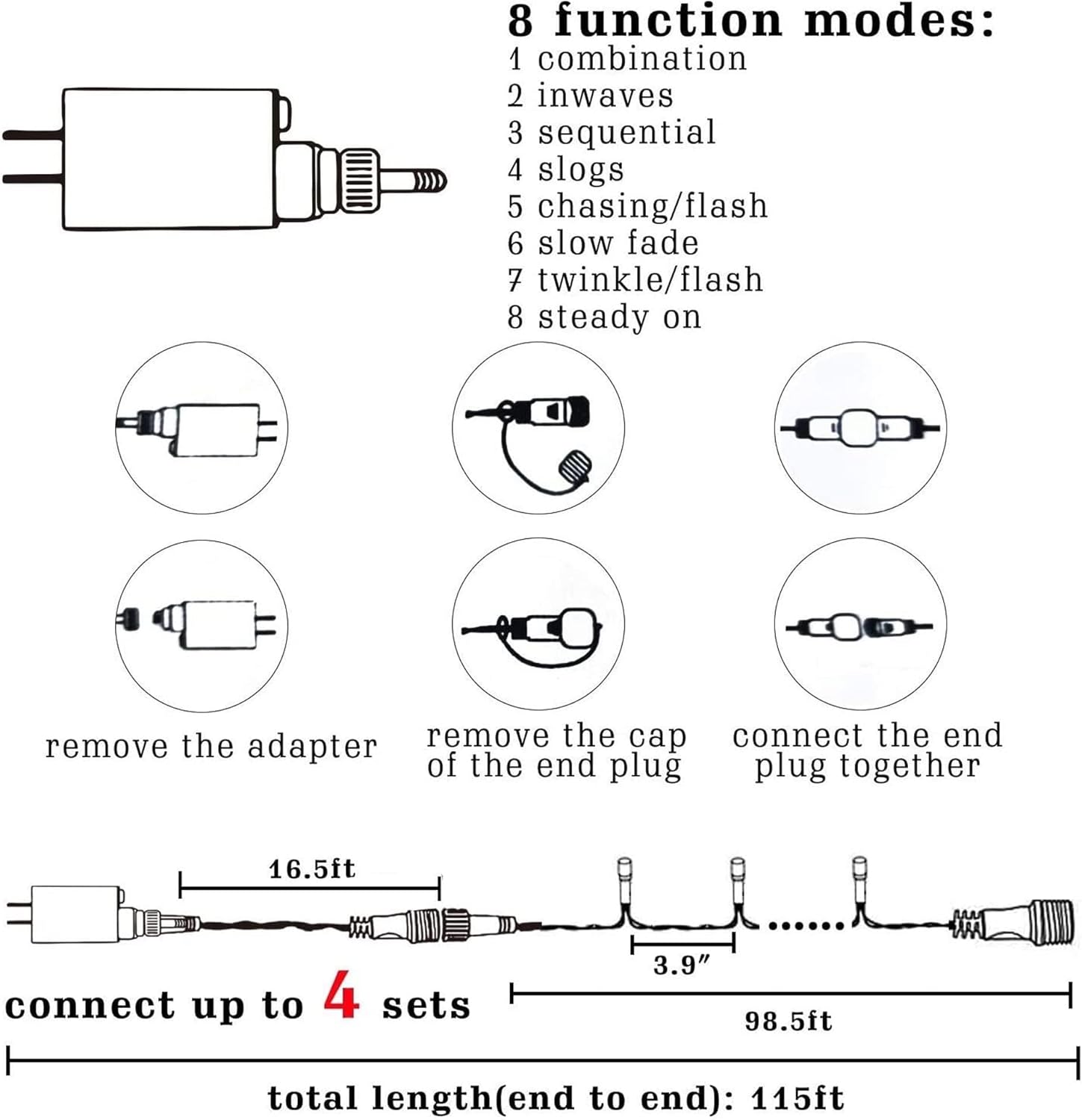 8 function modes:
1 combination
2 inwaves
3 sequential
4 slogs
5 chasing/flash
6 slow fade
7 twinkle/flash
8 steady on

remove the adapter

remove the cap of the end plug

connect the end plug together

16.5ft

3.9″

connect up to 4 sets

98.5ft

total length(end to end): 115ft