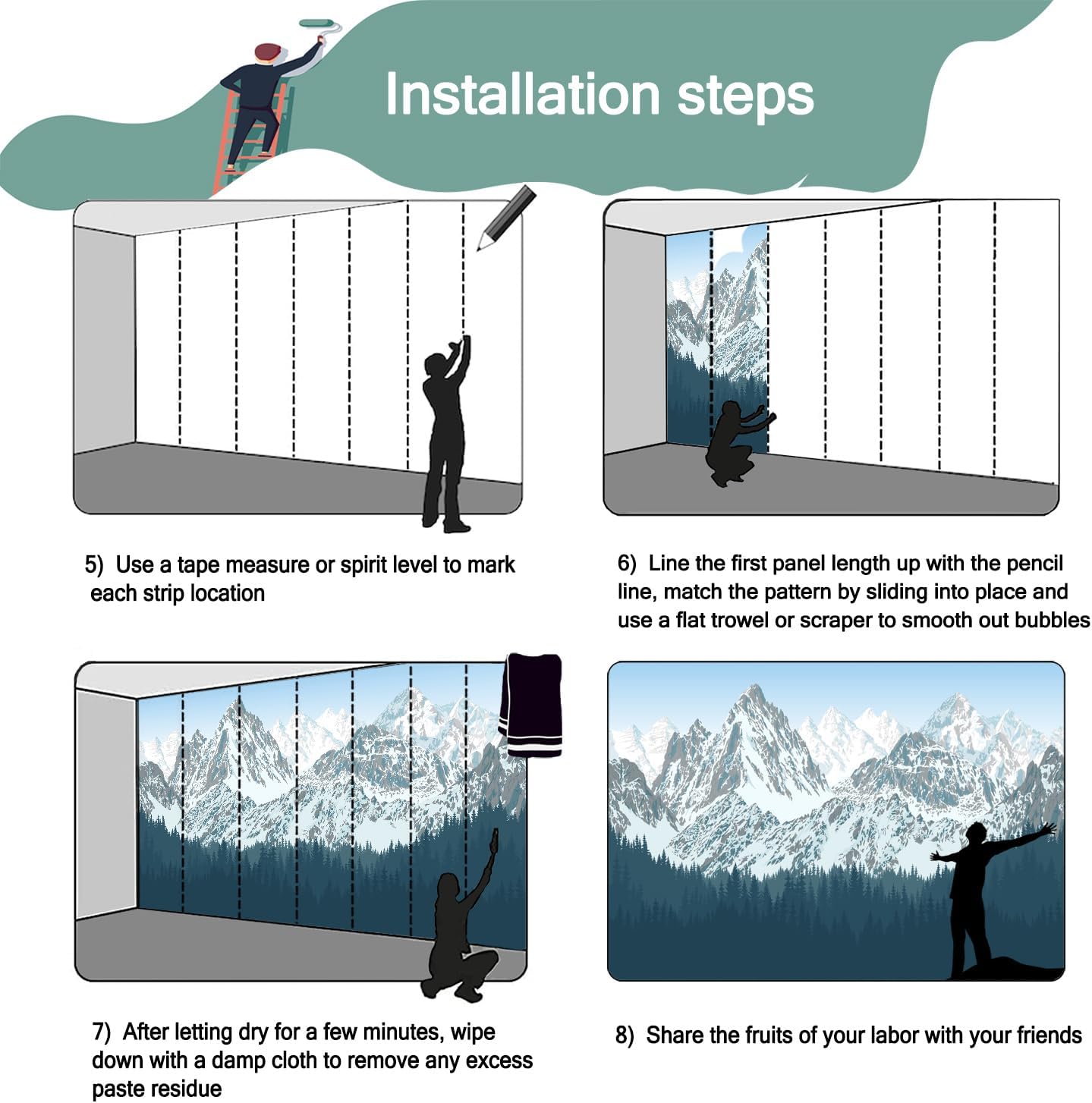 Installation steps

5) Use a tape measure or spirit level to mark each strip location

6) Line the first panel length up with the pencil line, match the pattern by sliding into place and use a flat trowel or scraper to smooth out bubbles

7) After letting dry for a few minutes, wipe down with a damp cloth to remove any excess paste residue

8) Share the fruits of your labor with your friends