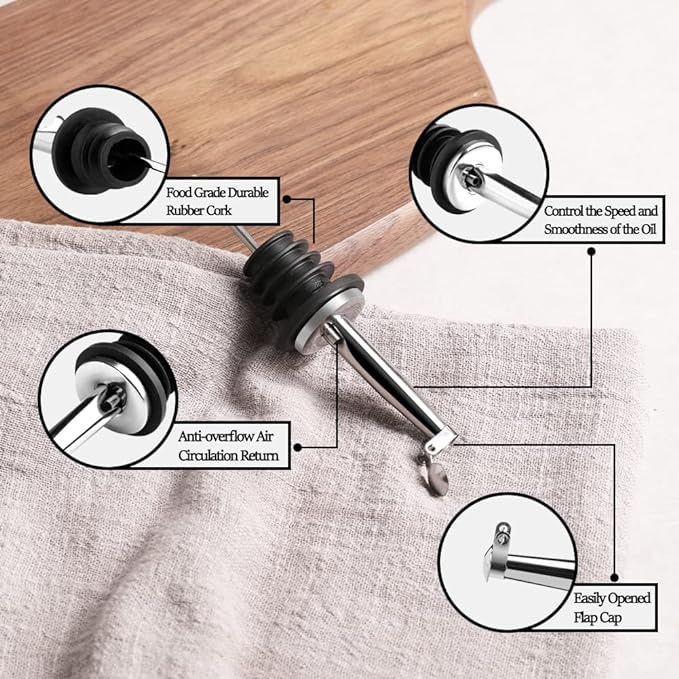 Food Grade Durable Rubber Cork

Control the Speed and Smoothness of the Oil

Anti-overflow Air Circulation Return

Easily Opened Flap Cap