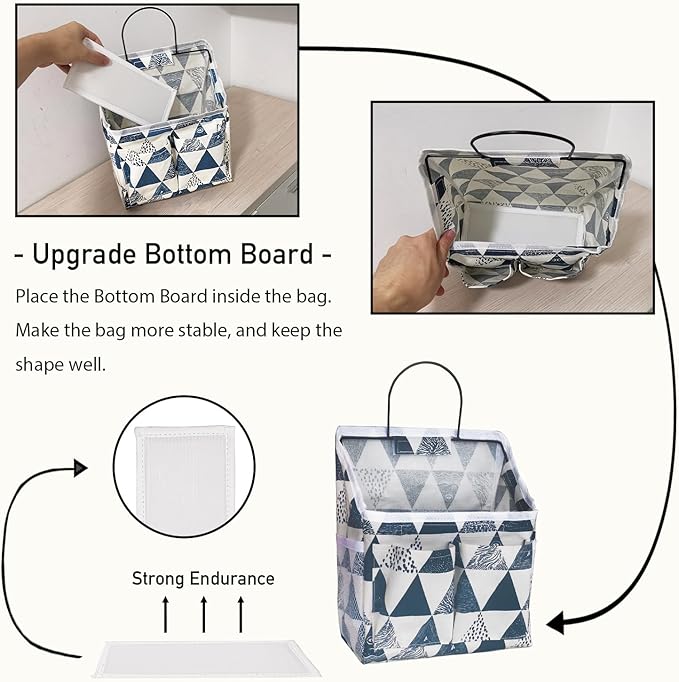 - Upgrade Bottom Board -

Place the Bottom Board inside the bag. Make the bag more stable, and keep the shape well.

Strong Endurance