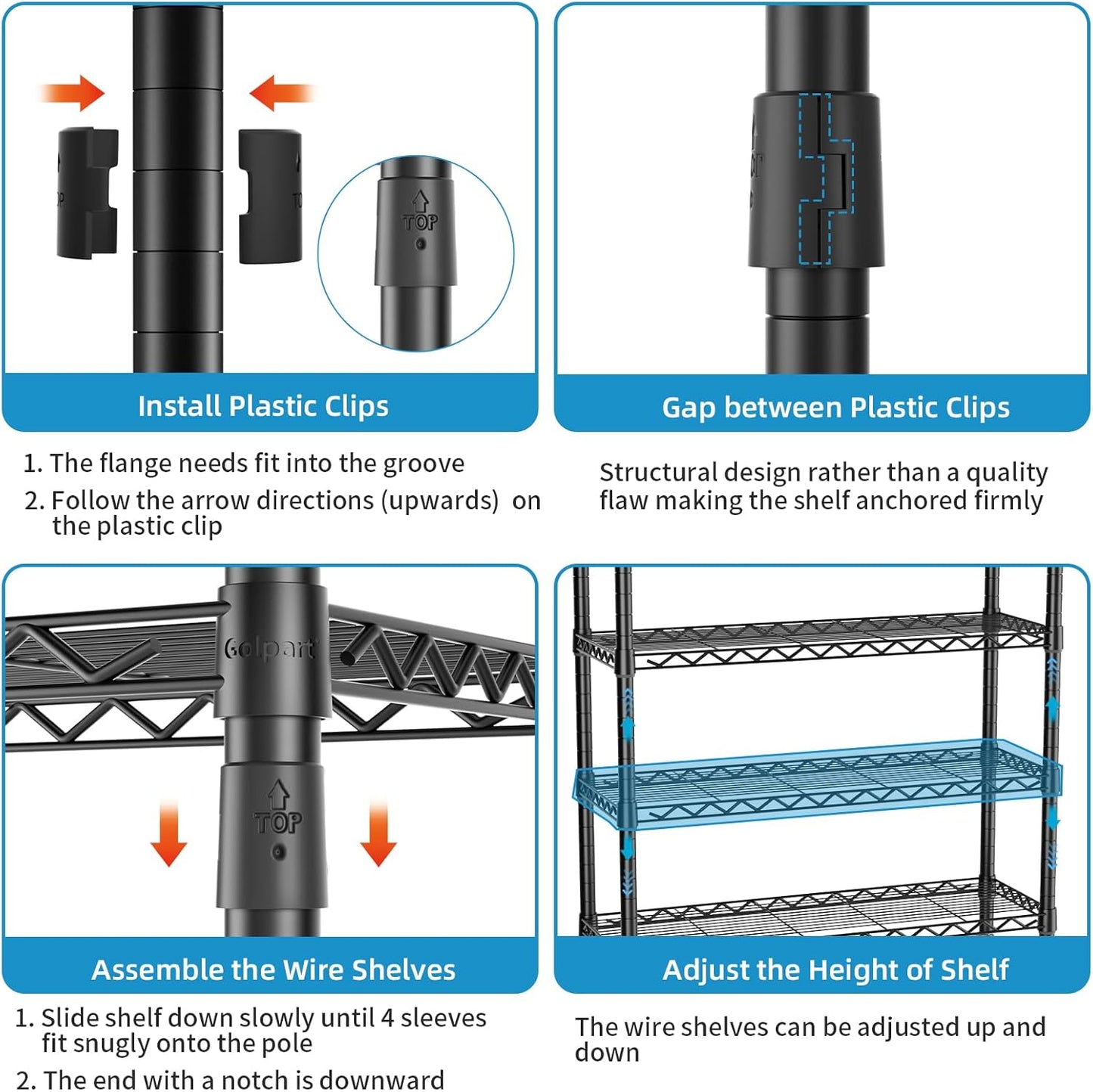 TOP

Install Plastic Clips

1. The flange needs fit into the groove
2. Follow the arrow directions (upwards) on the plastic clip

Gap between Plastic Clips

Structural design rather than a quality flaw making the shelf anchored firmly

Golpart

TOP

Assemble the Wire Shelves

1. Slide shelf down slowly until 4 sleeves fit snugly onto the pole
2. The end with a notch is downward

Adjust the Height of Shelf

The wire shelves can be adjusted up and down