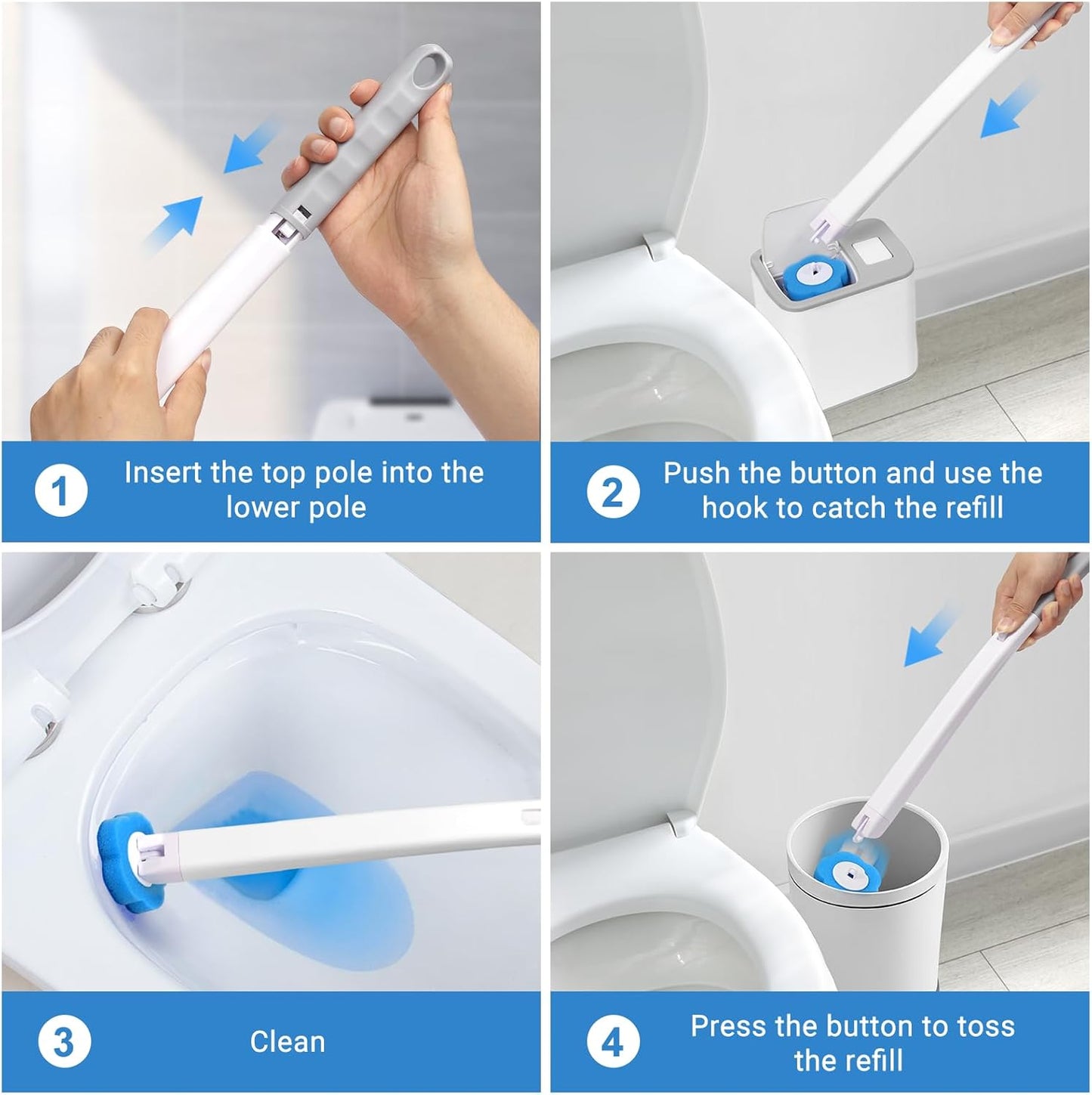 1 Insert the top pole into the lower pole

2 Push the button and use the hook to catch the refill

3 Clean

4 Press the button to toss the refill