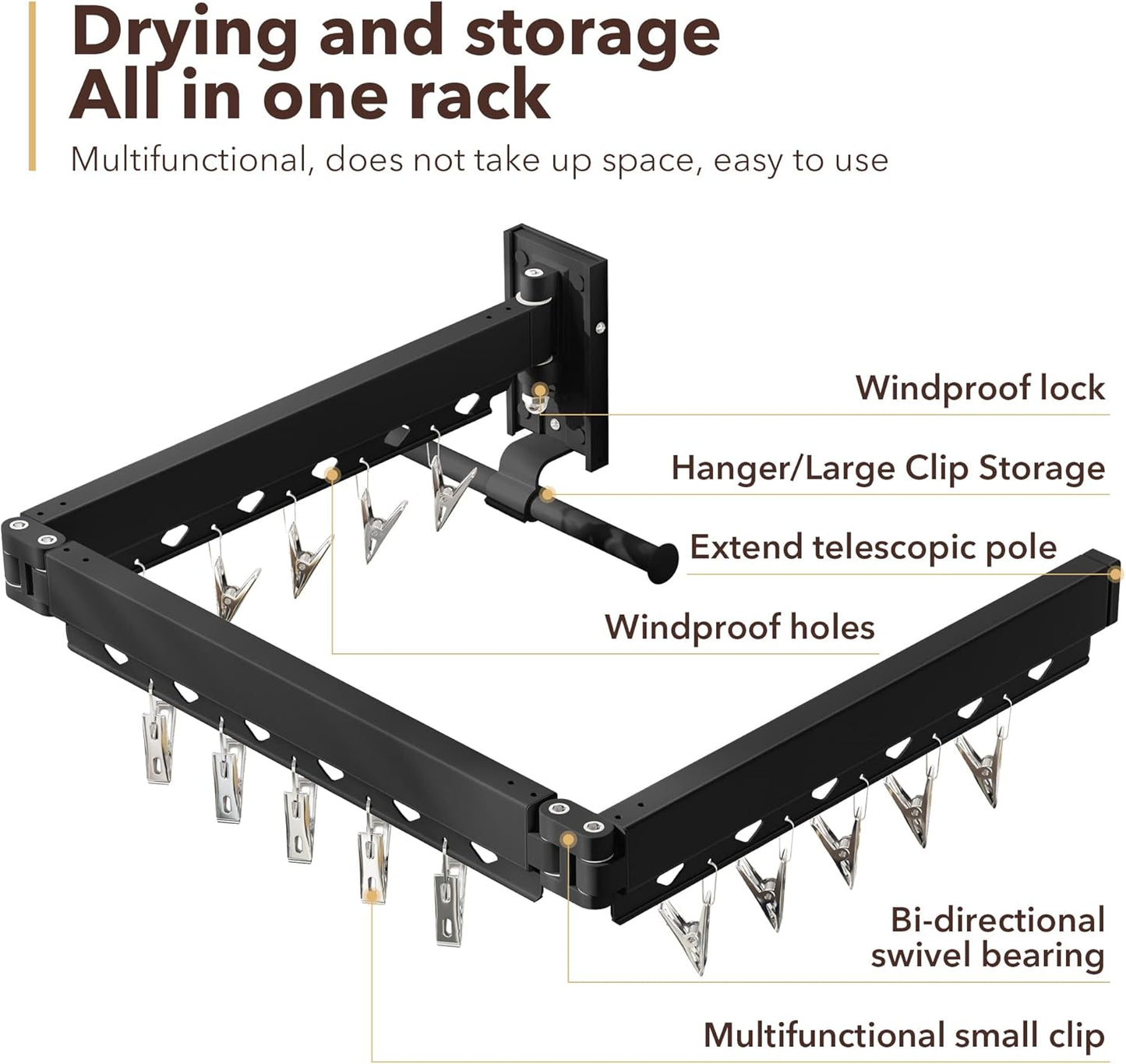 Drying and storage
All in one rack

Multifunctional, does not take up space, easy to use

Windproof lock

Hanger/Large Clip Storage

Extend telescopic pole

Windproof holes

Bi-directional swivel bearing

Multifunctional small clip