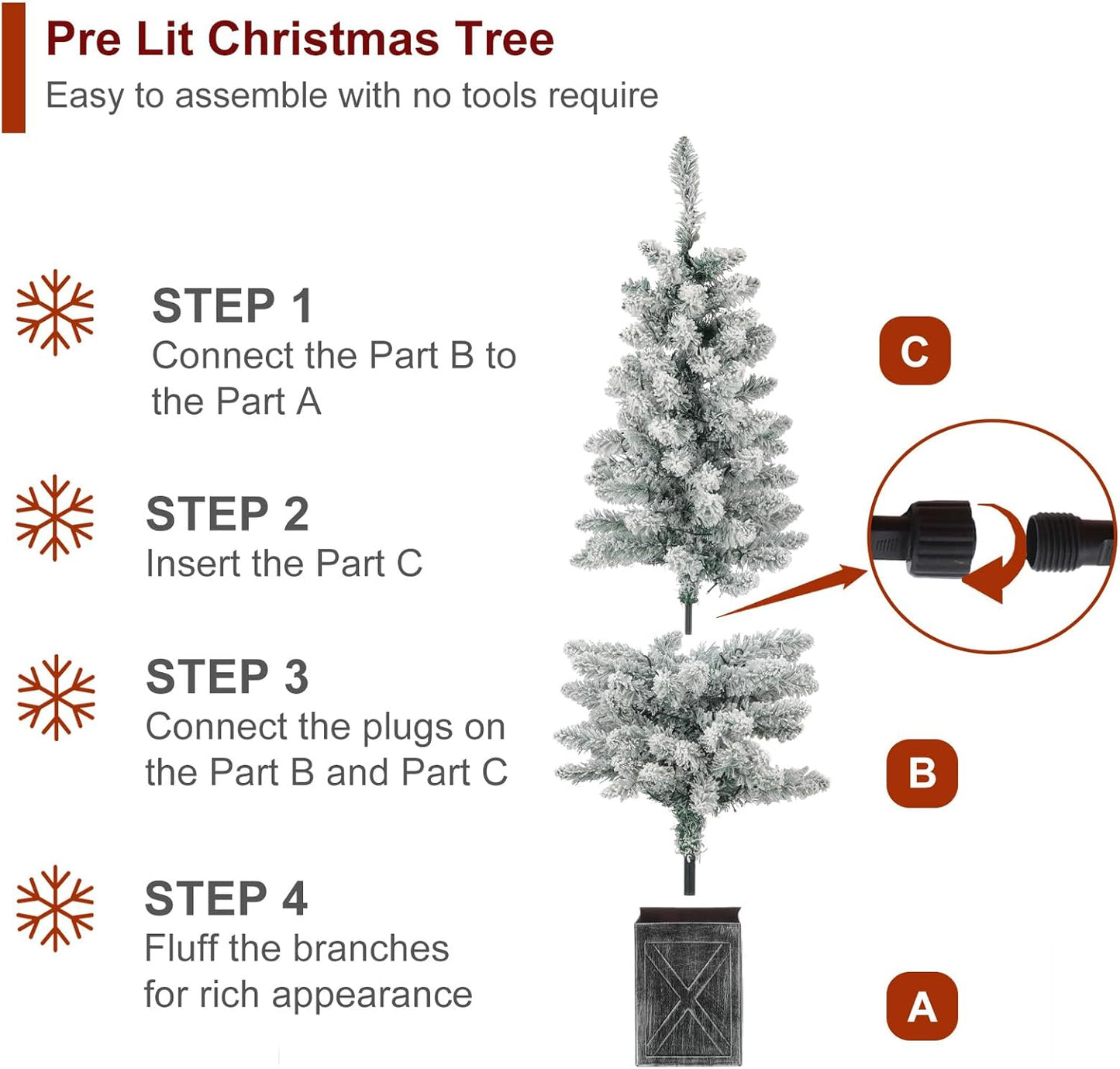 Pre Lit Christmas Tree
Easy to assemble with no tools require

STEP 1
Connect the Part B to the Part A

STEP 2
Insert the Part C

STEP 3
Connect the plugs on the Part B and Part C

STEP 4
Fluff the branches for rich appearance

C

B

A