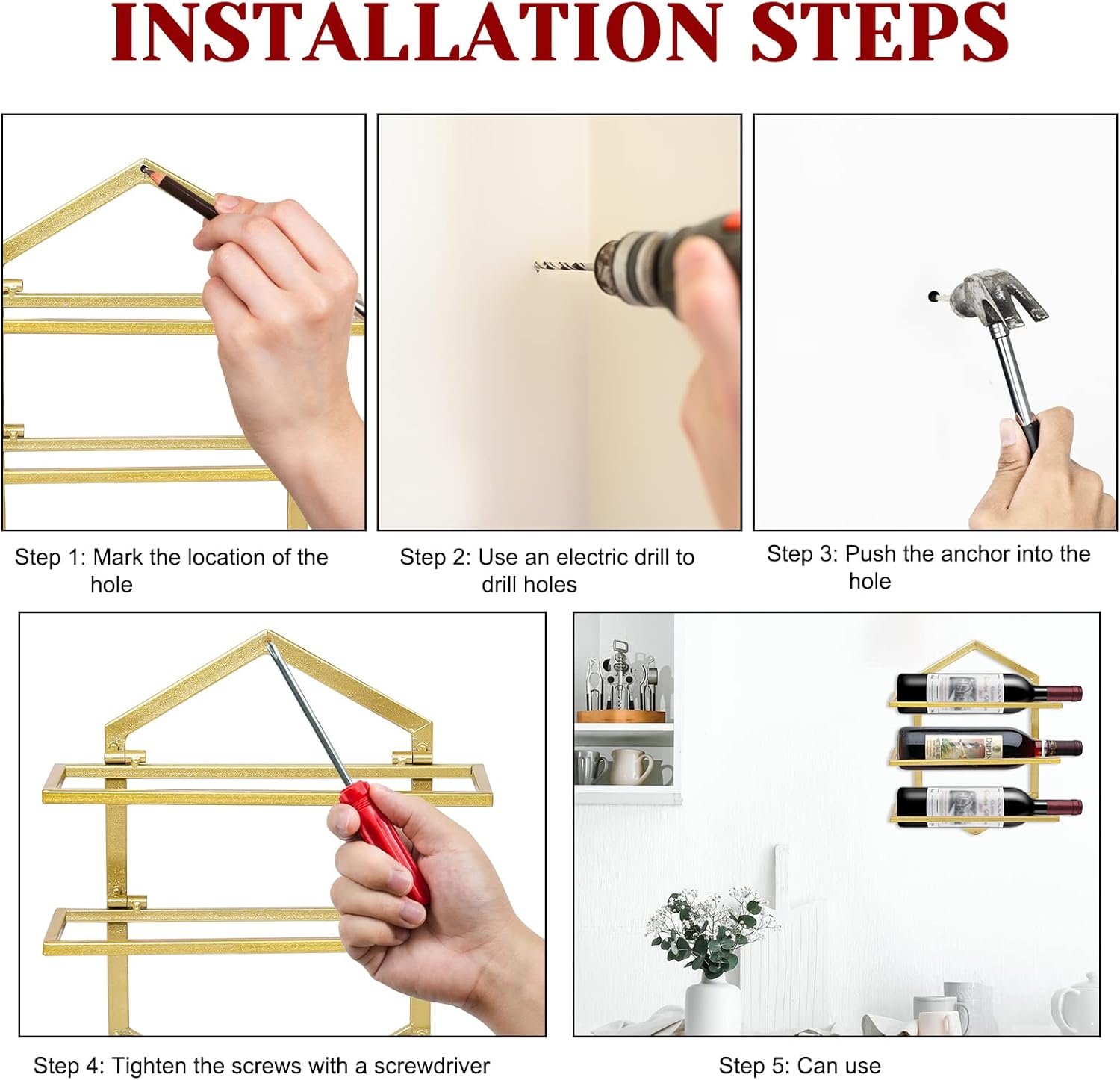 INSTALLATION STEPS

Step 1: Mark the location of the hole

Step 2: Use an electric drill to drill holes

Step 3: Push the anchor into the hole

Step 4: Tighten the screws with a screwdriver

Step 5: Can use