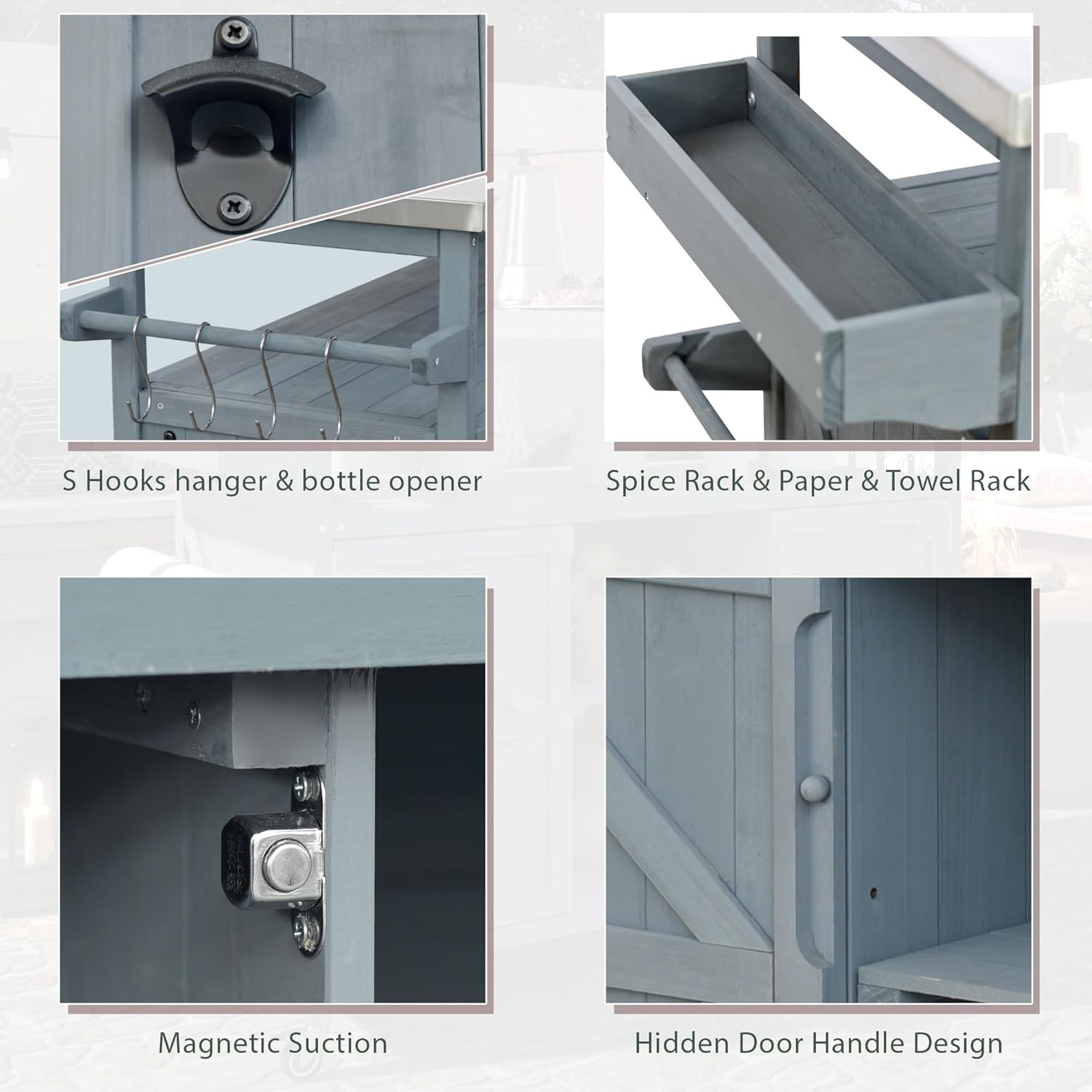 S Hooks hanger & bottle opener

Spice Rack & Paper & Towel Rack

Magnetic Suction

Hidden Door Handle Design