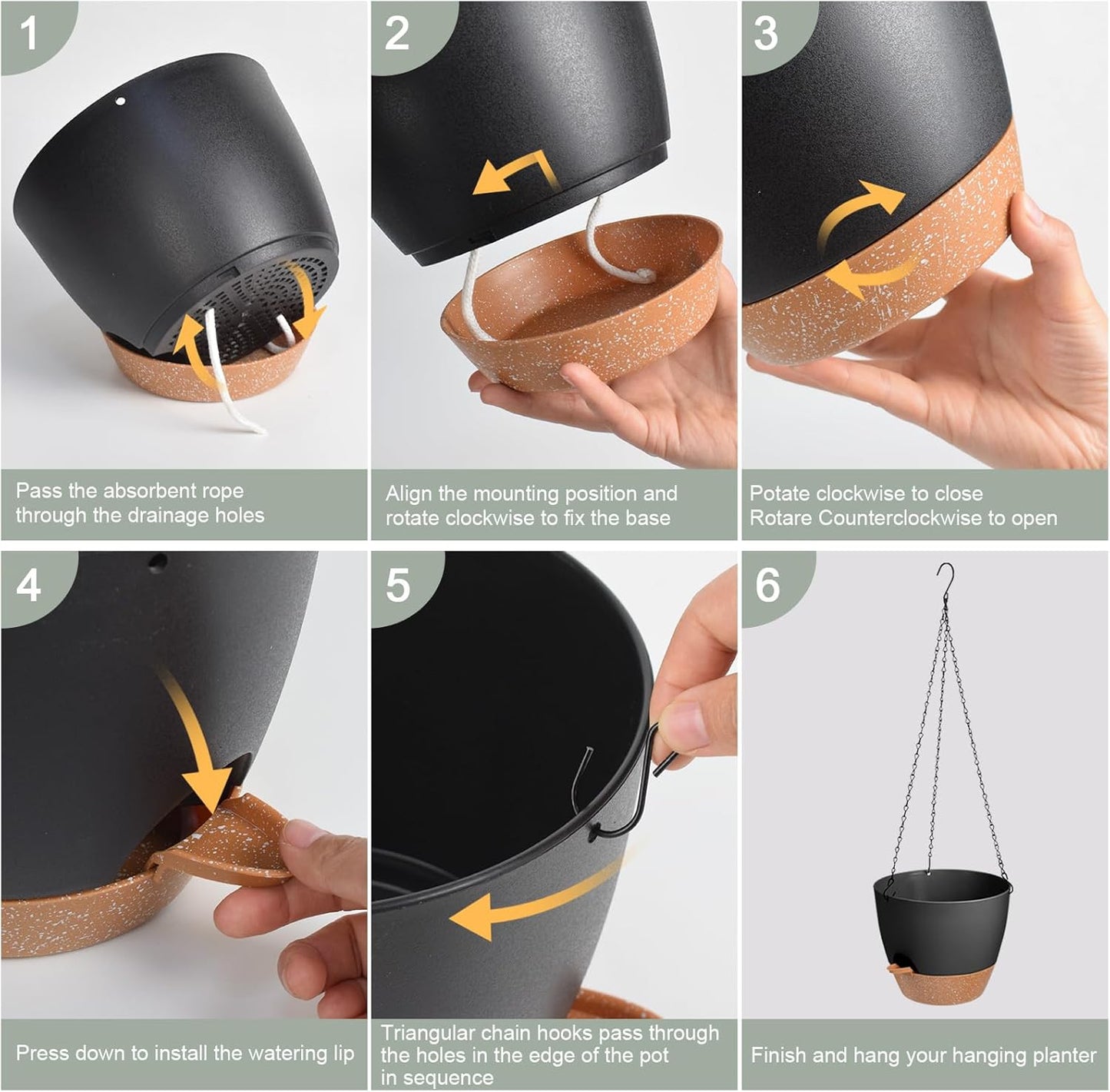 1

Pass the absorbent rope through the drainage holes

2

Align the mounting position and rotate clockwise to fix the base

3

Potate clockwise to close
Rotare Counterclockwise to open

4

Press down to install the watering lip

5

Triangular chain hooks pass through the holes in the edge of the pot in sequence

6

Finish and hang your hanging planter