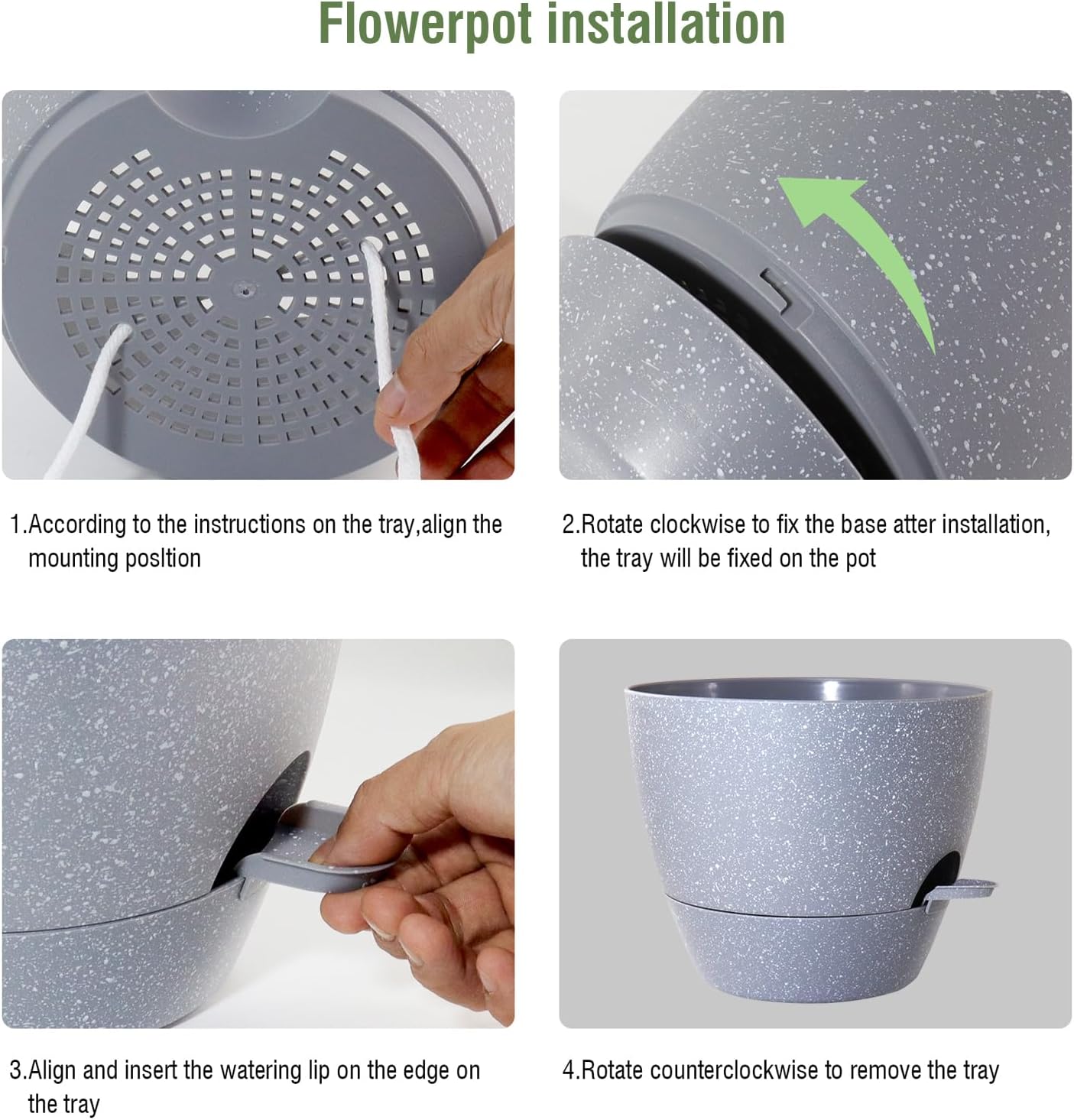 Flowerpot installation

1.According to the instructions on the tray,align the mounting posltion

2.Rotate clockwise to fix the base atter installation, the tray will be fixed on the pot

3.Align and insert the watering lip on the edge on the tray

4.Rotate counterclockwise to remove the tray