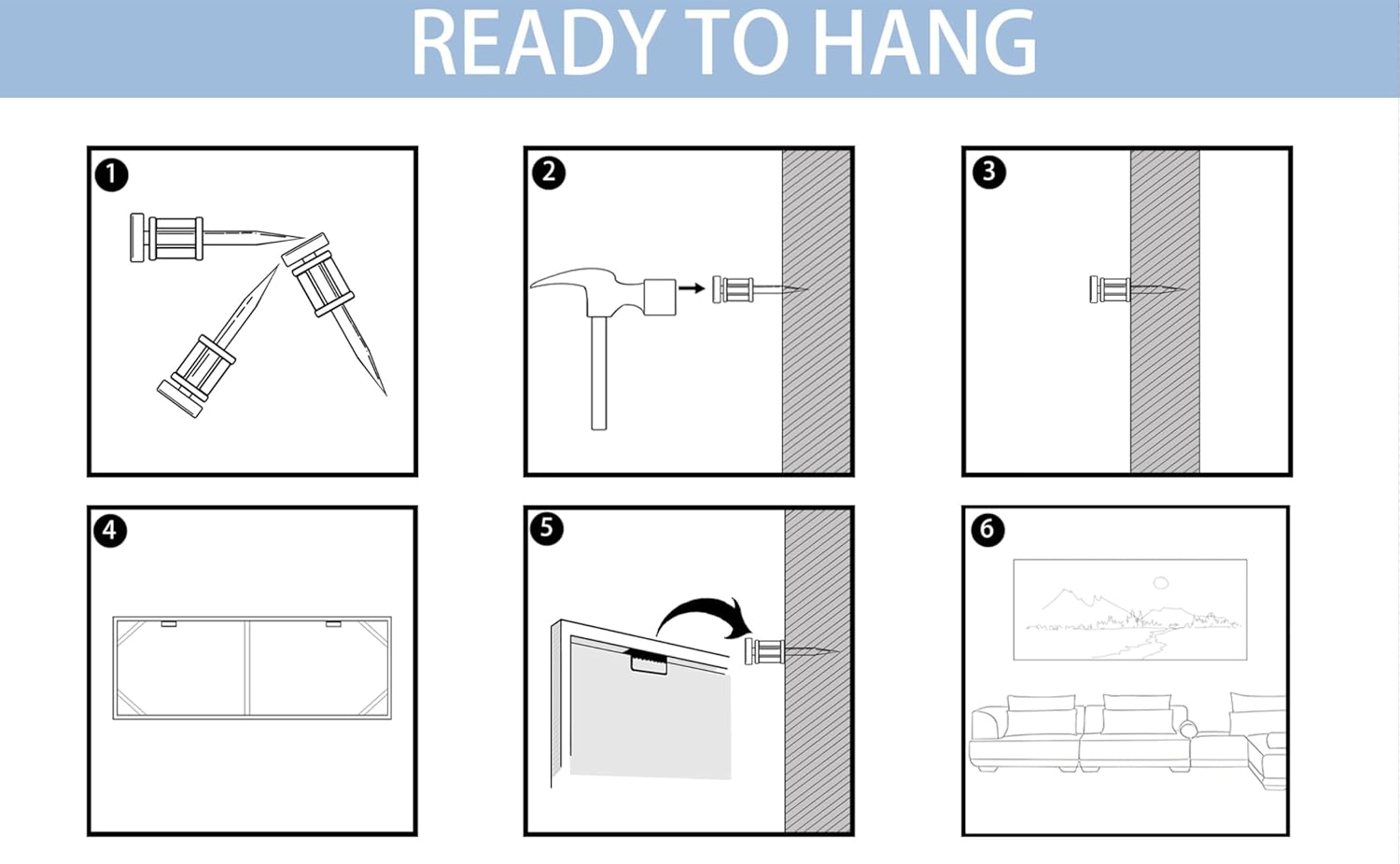 READY TO HANG

1

2

3

4

5

6