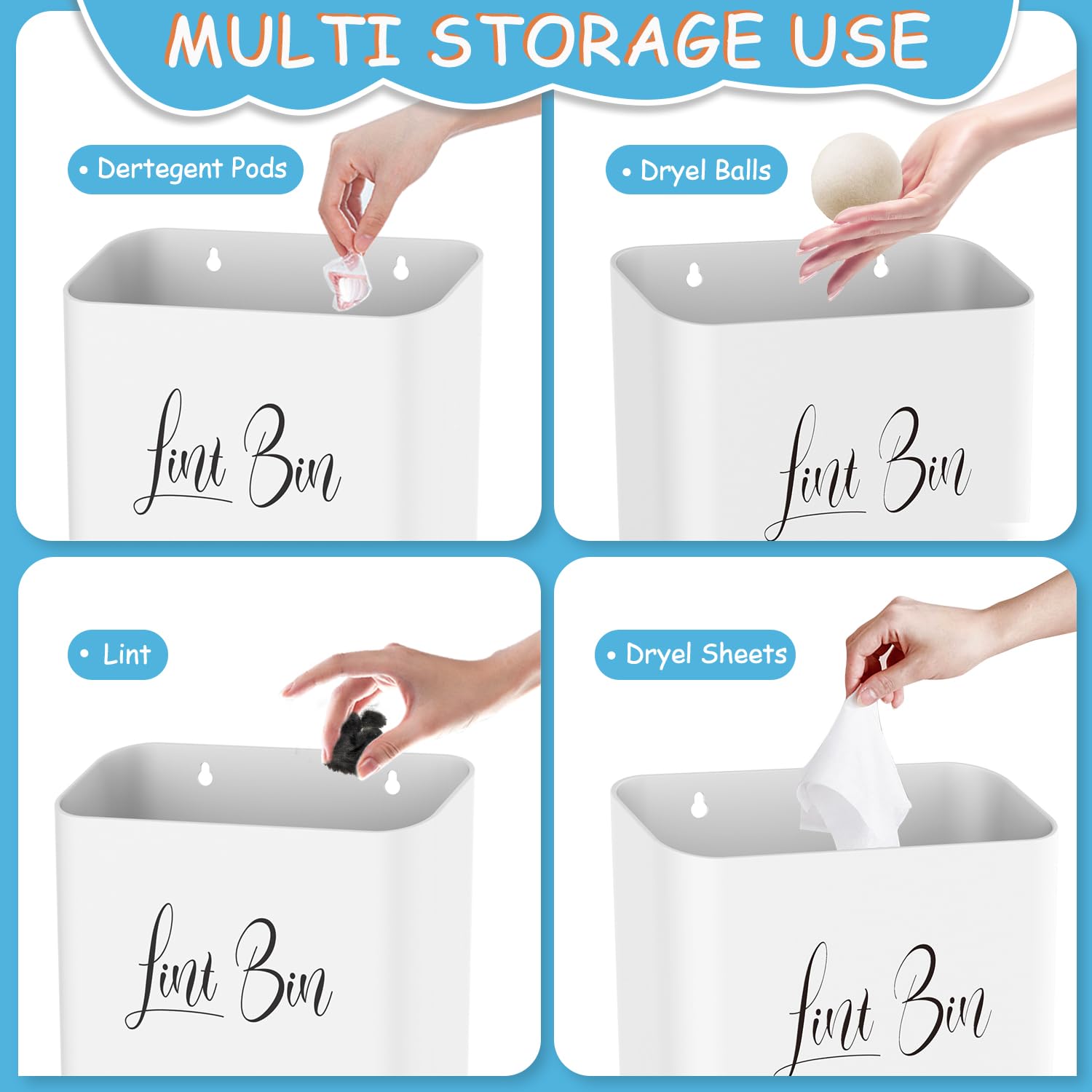 MULTI STORAGE USE

• Dertegent Pods

Lint Bin

• Dryel Balls

Lint Bin

• Lint

Lint Bin

• Dryel Sheets

Lint Bin