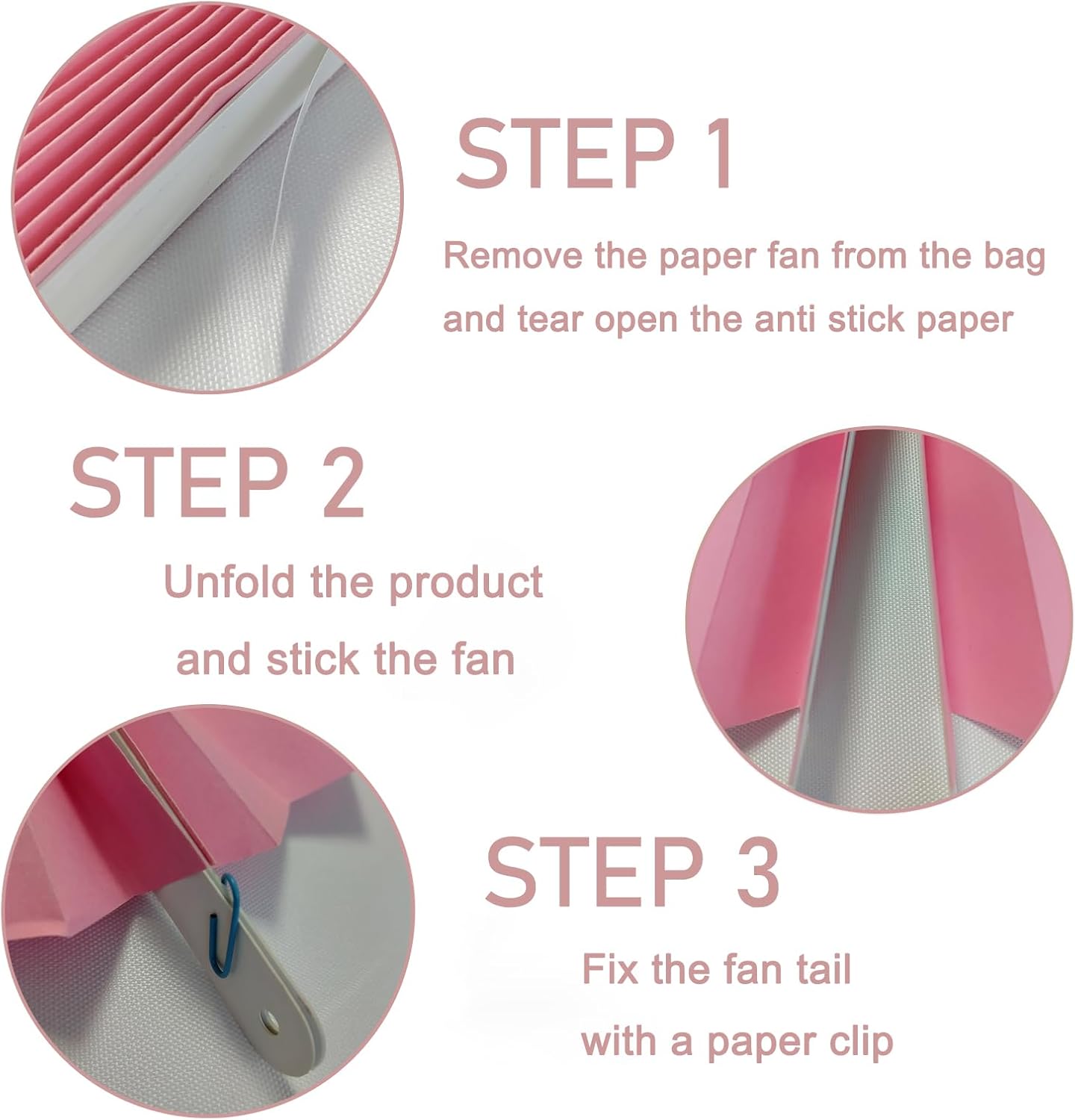 STEP 1

Remove the paper fan from the bag and tear open the anti stick paper

STEP 2

Unfold the product and stick the fan

STEP 3

Fix the fan tail with a paper clip