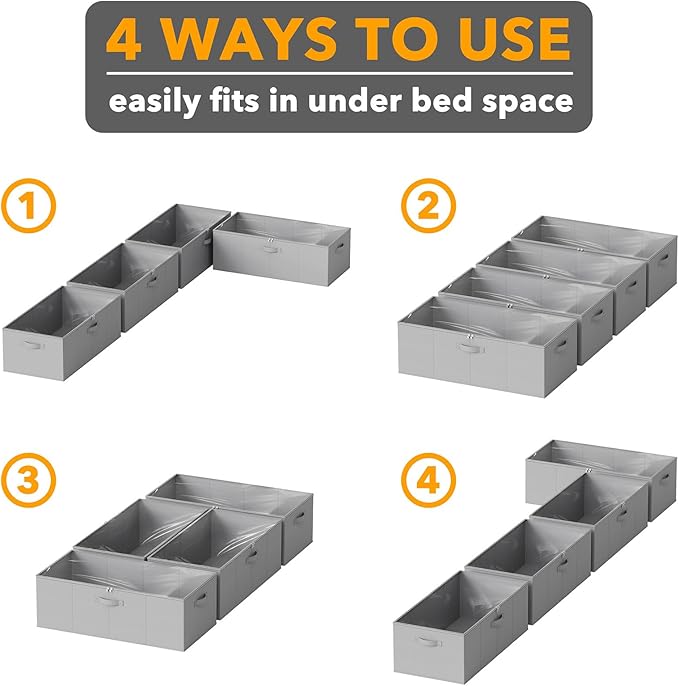 4 WAYS TO USE

easily fits in under bed space

1

2

3

4