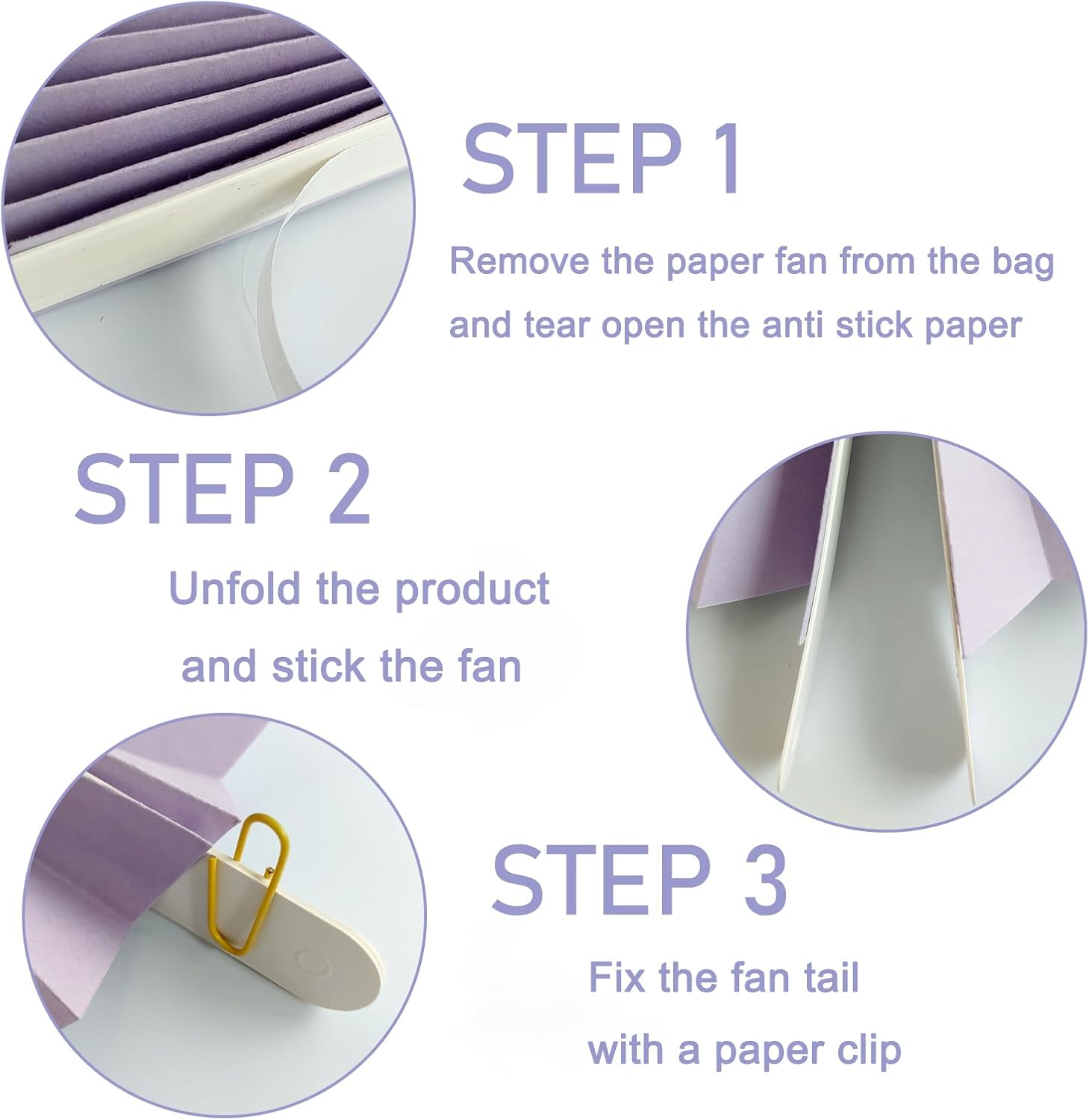 STEP 1

Remove the paper fan from the bag and tear open the anti stick paper

STEP 2

Unfold the product and stick the fan

STEP 3

Fix the fan tail with a paper clip