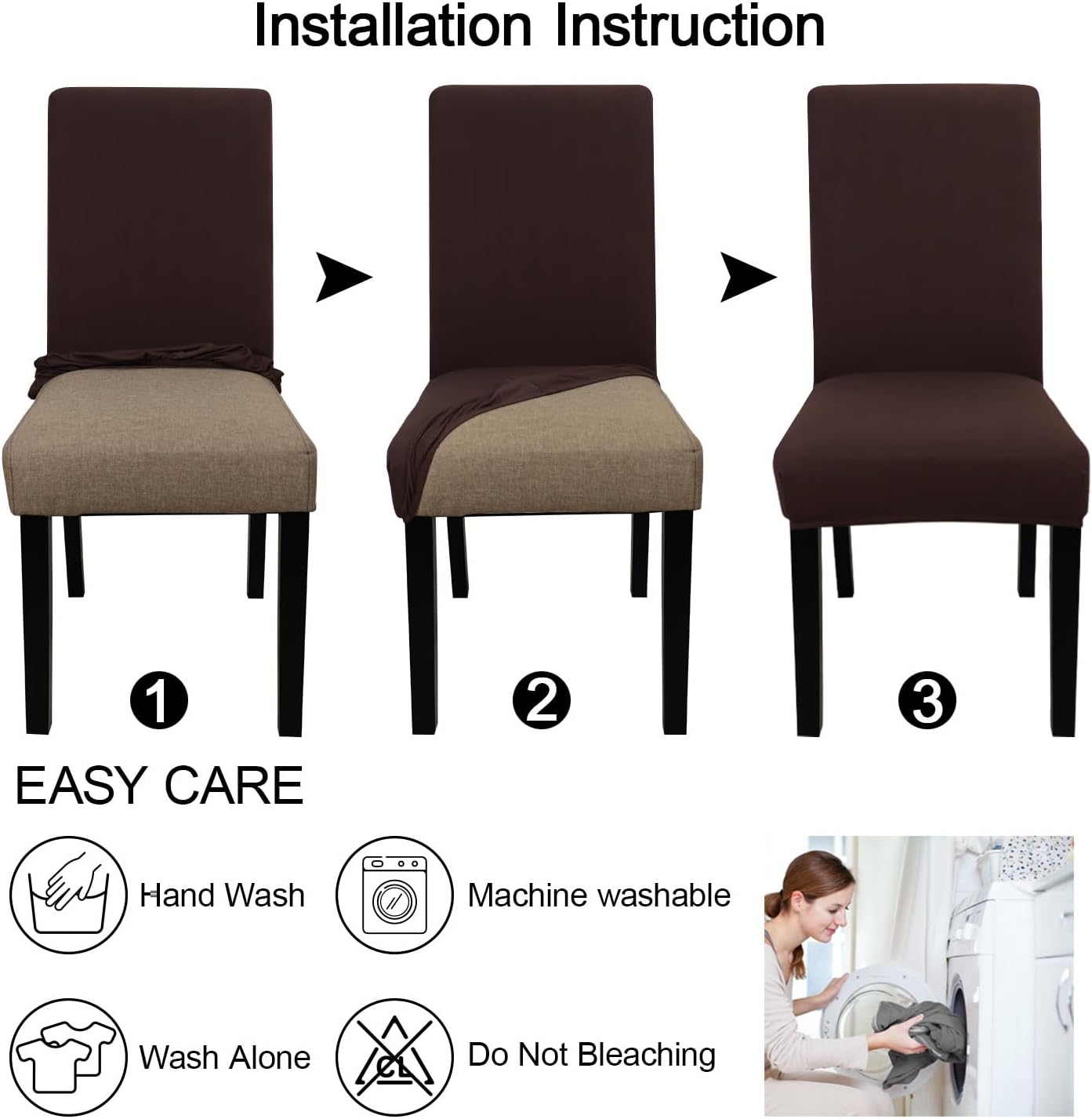 Installation Instruction

1

2

3

EASY CARE

Hand Wash

Machine washable

Wash Alone

CL

Do Not Bleaching