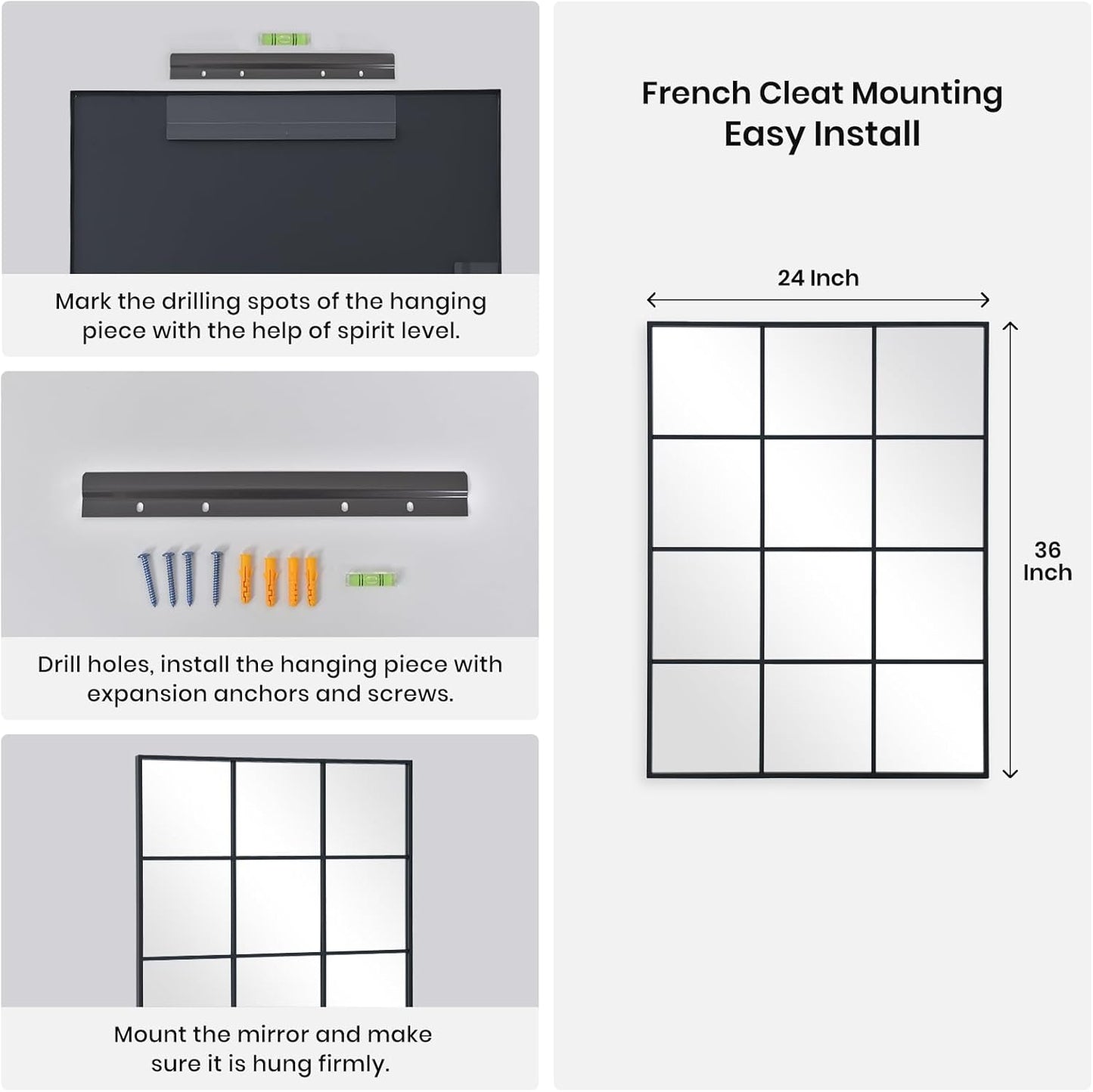 Mark the drilling spots of the hanging piece with the help of spirit level.

Drill holes, install the hanging piece with expansion anchors and screws.

Mount the mirror and make sure it is hung firmly.

French Cleat Mounting
Easy Install

24 Inch

36 Inch