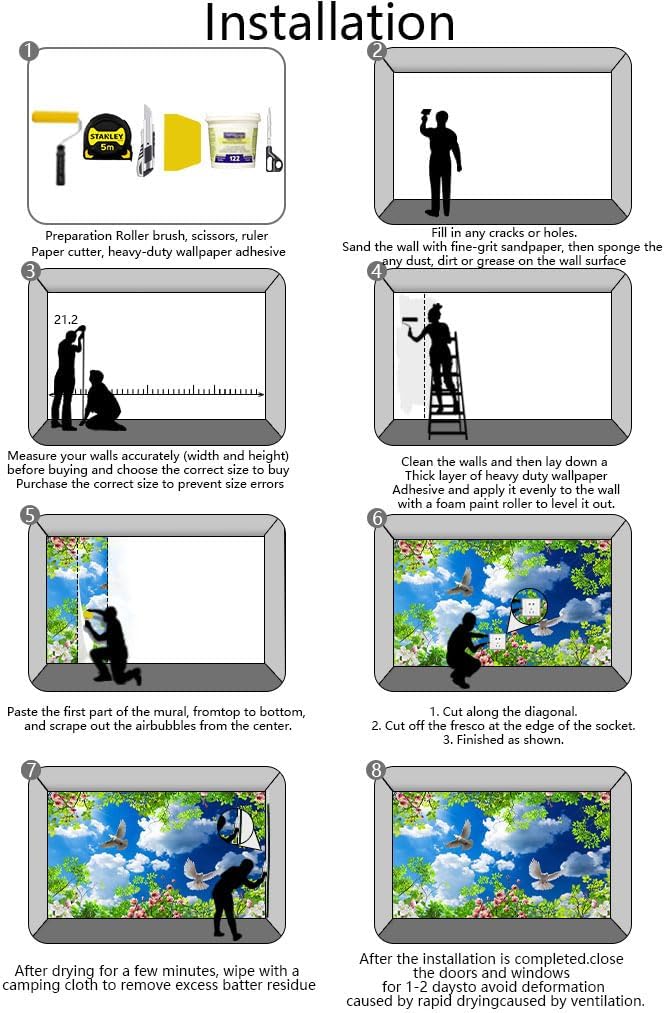 Installation

1

STANLEY
5m

122

Preparation Roller brush, scissors, ruler
Paper cutter, heavy-duty wallpaper adhesive

2

Fill in any cracks or holes.
Sand the wall with fine-grit sandpaper, then sponge the any dust, dirt or grease on the wall surface

3

21.2

Measure your walls accurately (width and height) before buying and choose the correct size to buy Purchase the correct size to prevent size errors

4

Clean the walls and then lay down a Thick layer of heavy duty wallpaper Adhesive and apply it evenly to the wall with a foam paint roller to level it out.

5

Paste the first part of the mural, fromtop to bottom, and scrape out the airbubbles from the center.

6

1. Cut along the diagonal.
2. Cut off the fresco at the edge of the socket.
3. Finished as shown.

7

After drying for a few minutes, wipe with a camping cloth to remove excess batter residue

8

After the installation is completed.close the doors and windows for 1-2 daysto avoid deformation caused by rapid dryingcaused by ventilation.