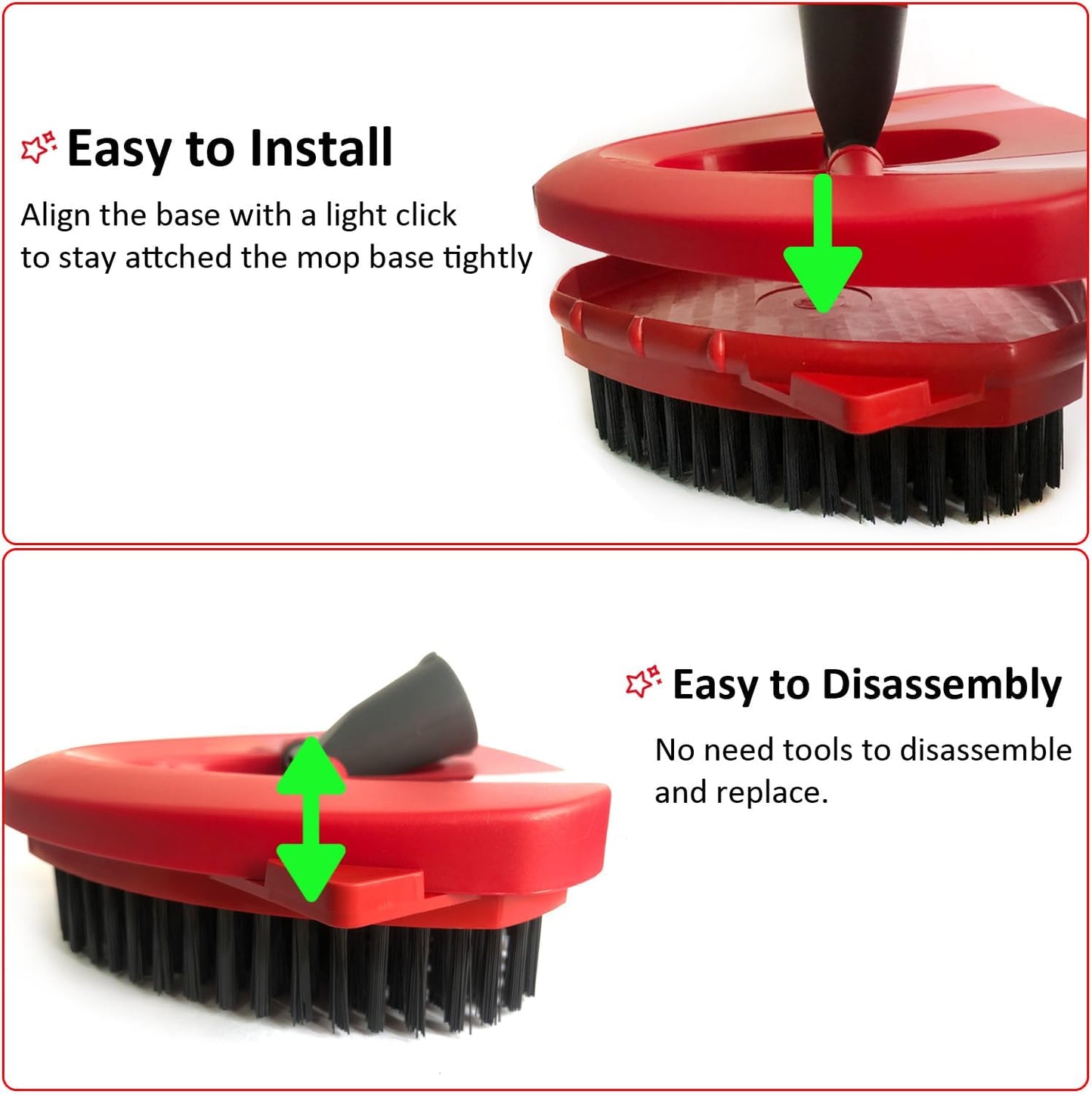 Easy to Install

Align the base with a light click to stay attched the mop base tightly

Easy to Disassembly

No need tools to disassemble and replace.