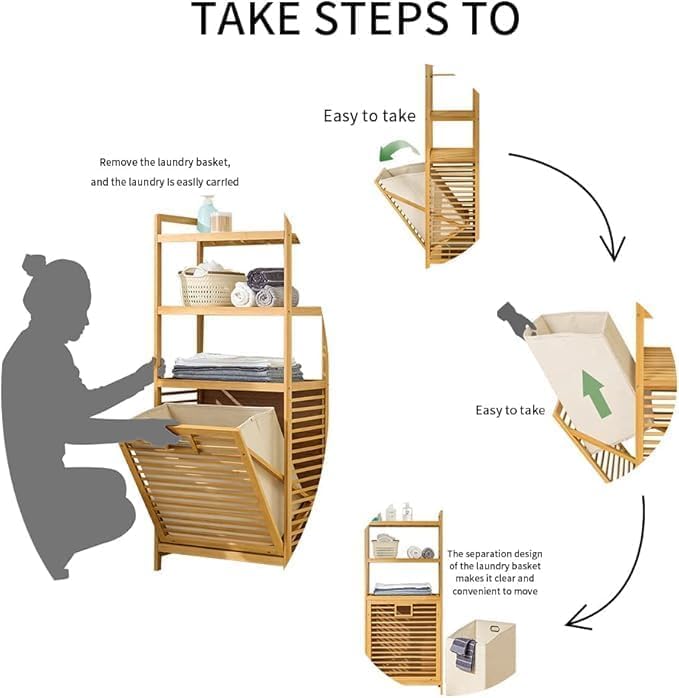 TAKE STEPS TO

Remove the laundry basket, and the laundry is easily carried

Easy to take

Easy to take

The separation design of the laundry basket makes it clear and convenient to move