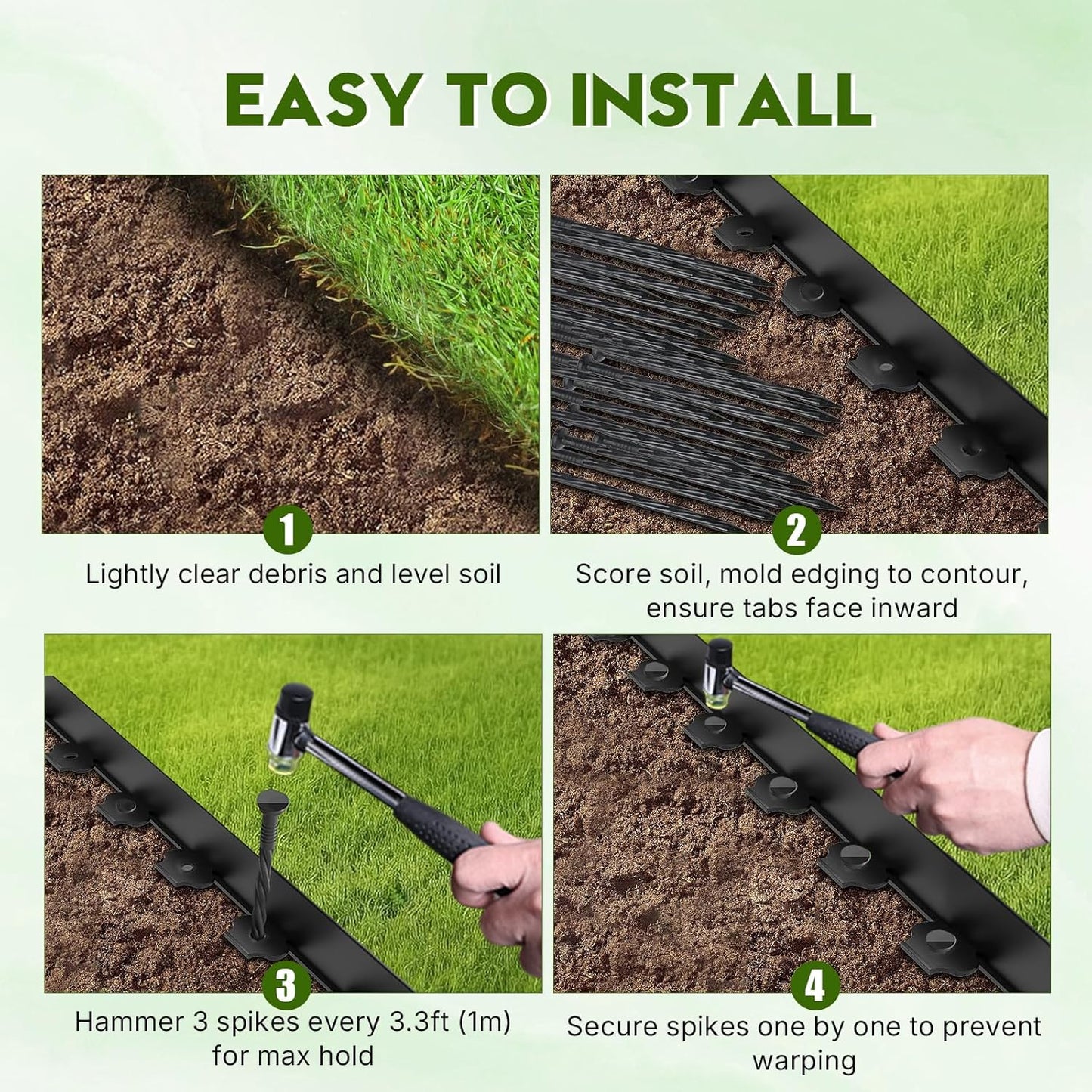 EASY TO INSTALL

1
Lightly clear debris and level soil

2
Score soil, mold edging to contour, ensure tabs face inward

3
Hammer 3 spikes every 3.3ft (1m) for max hold

4
Secure spikes one by one to prevent warping