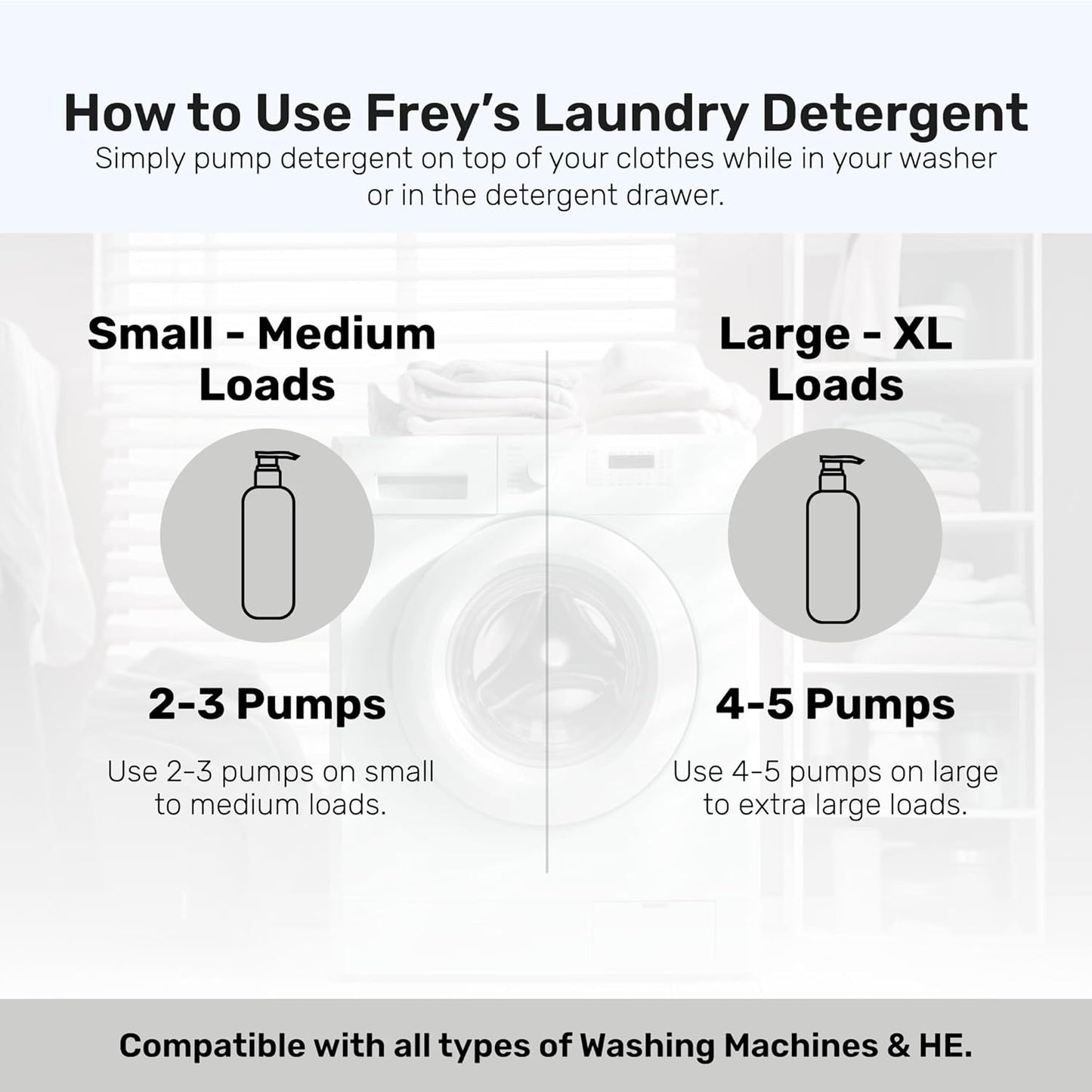 How to Use Frey's Laundry Detergent
Simply pump detergent on top of your clothes while in your washer or in the detergent drawer.

Small - Medium Loads

2-3 Pumps

Use 2-3 pumps on small to medium loads.

Large - XL Loads

4-5 Pumps

Use 4-5 pumps on large to extra large loads.

Compatible with all types of Washing Machines & HE.