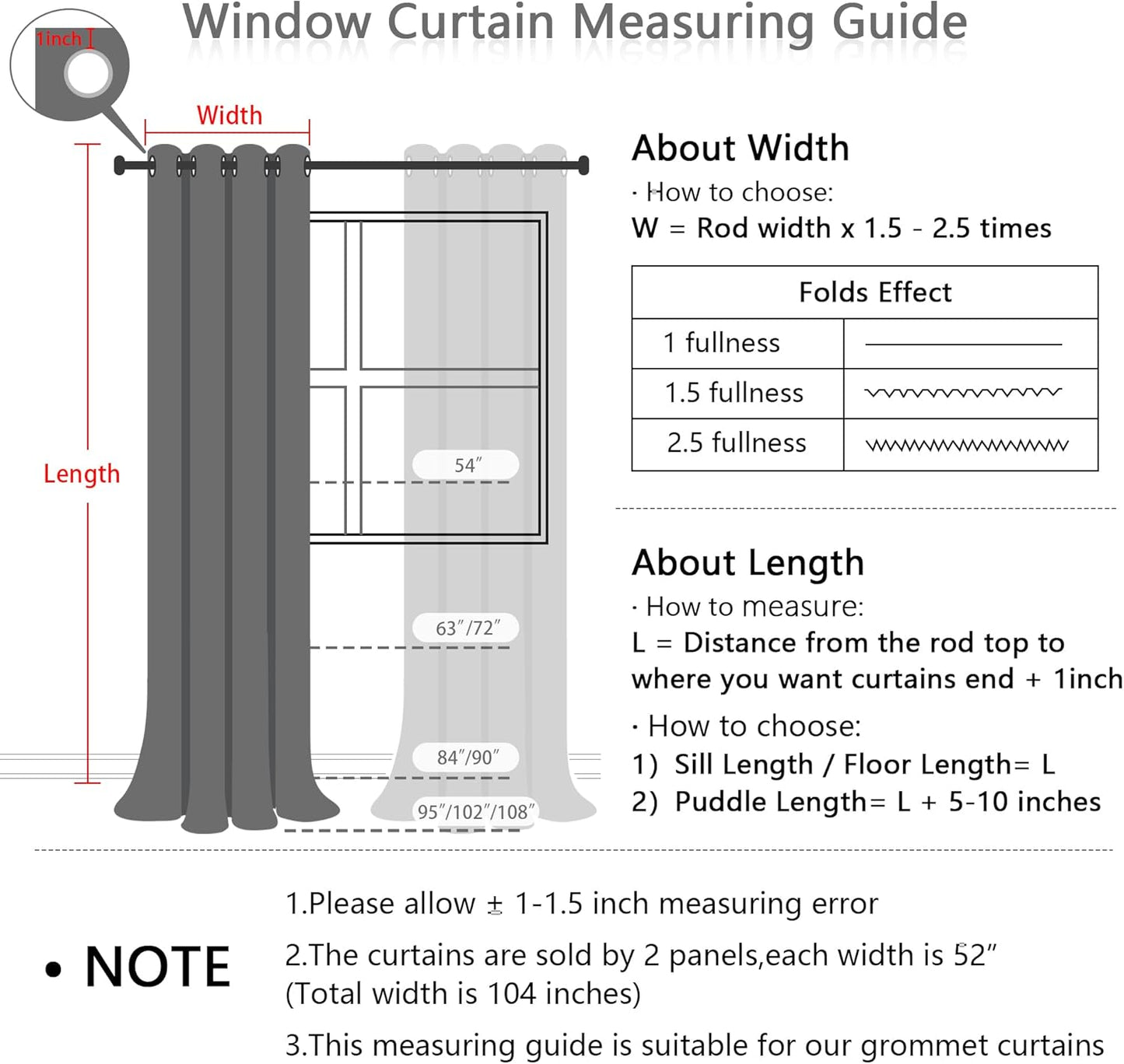 Window Curtain Measuring Guide

1inch

Width

Length

54″

63″/72″

84″/90″

95″/102″/108″

About Width

· How to choose:

W = Rod width x 1.5 - 2.5 times

| Folds Effect | |
|---|---|
| 1 fullness | |
| 1.5 fullness | |
| 2.5 fullness | |

About Length

· How to measure:

L = Distance from the rod top to where you want curtains end + 1inch

· How to choose:

1) Sill Length / Floor Length= L

2) Puddle Length= L + 5-10 inches

• NOTE

1.Please allow ± 1-1.5 inch measuring error

2.The curtains are sold by 2 panels,each width is 52″ (Total width is 104 inches)

3.This measuring guide is suitable for our grommet curtains