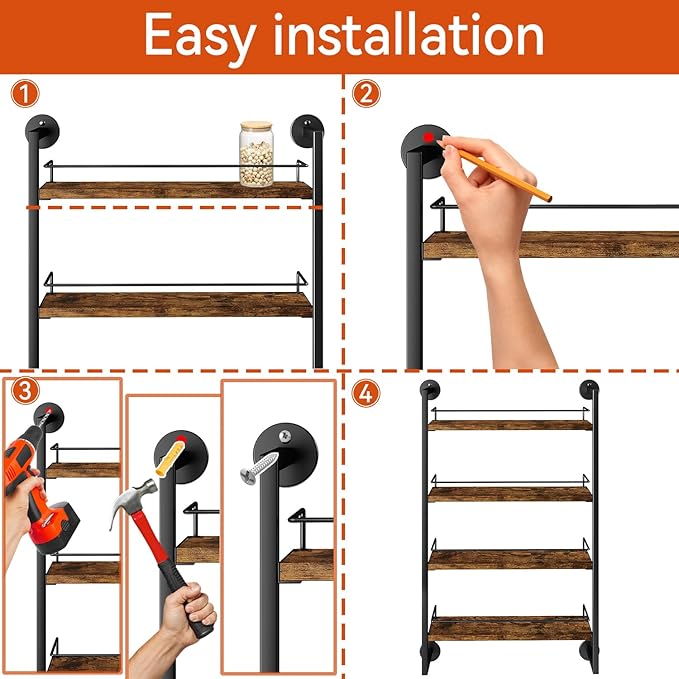 Easy installation

1

2

3

4